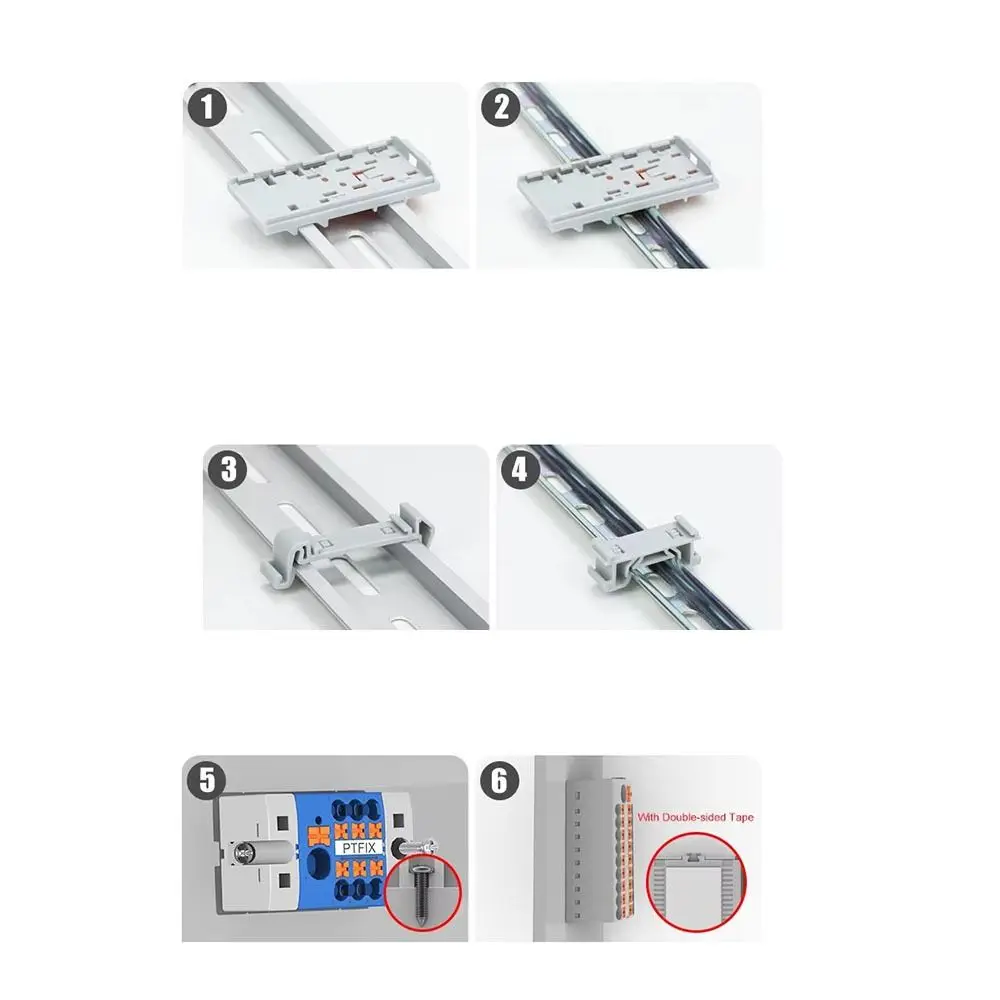 1

2

3

4

5

PTFIX

6

With Double-sided Tape