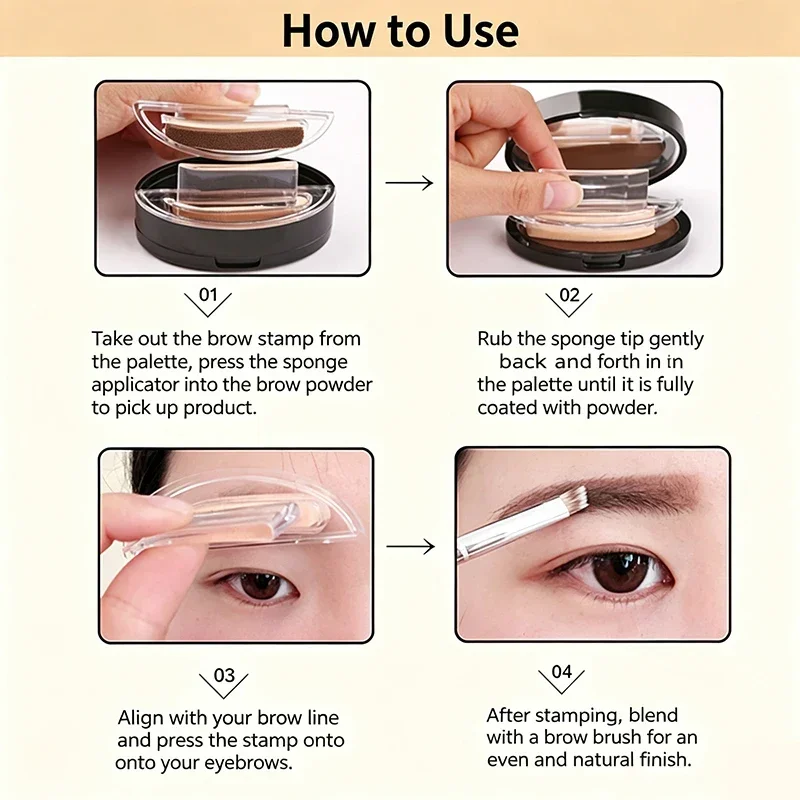 How to Use

01

Take out the brow stamp from the palette, press the sponge applicator into the brow powder to pick up product.

02

Rub the sponge tip gently back and forth in in the palette until it is fully coated with powder.

03

Align with your brow line and press the stamp onto onto your eyebrows.

04

After stamping, blend with a brow brush for an even and natural finish.