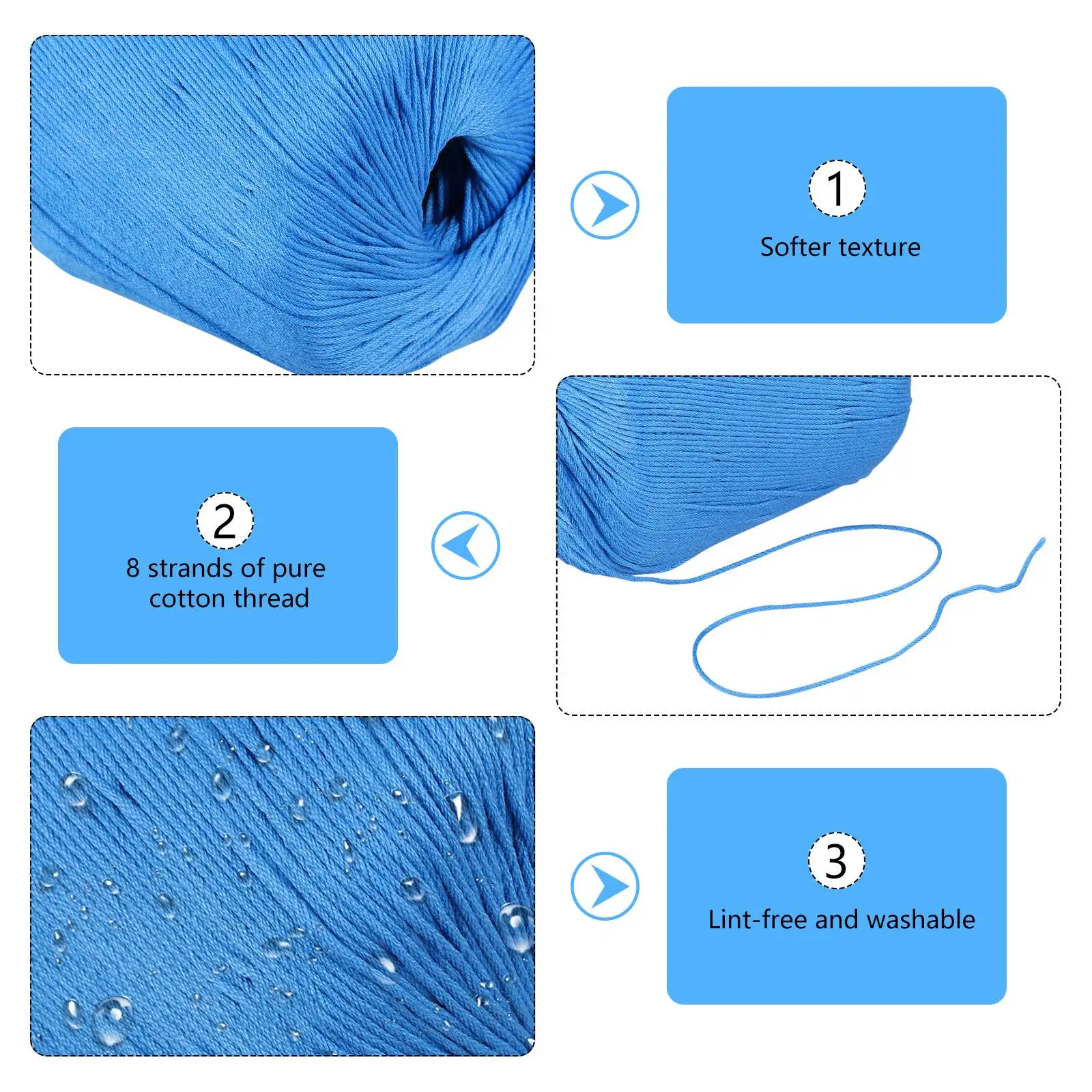 1
Softer texture

2
8 strands of pure cotton thread

3
Lint-free and washable