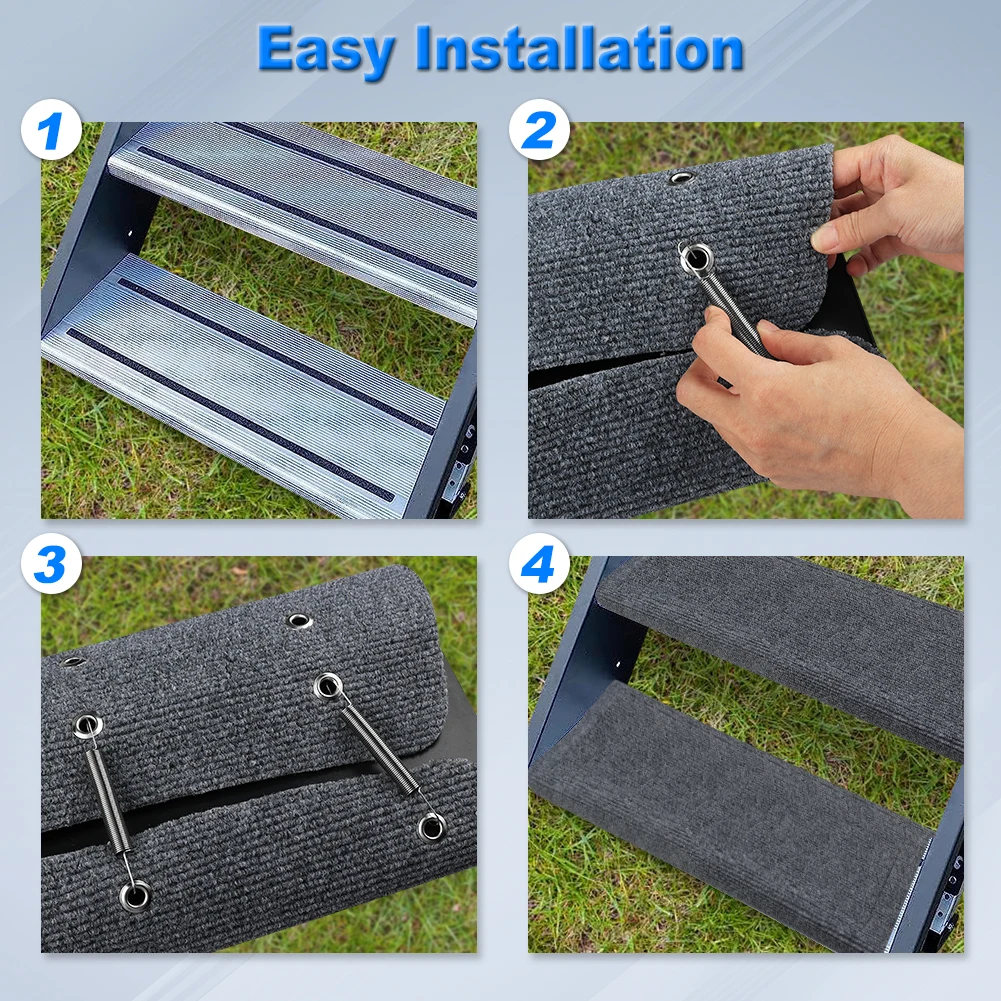 Easy Installation

1

2

3

4