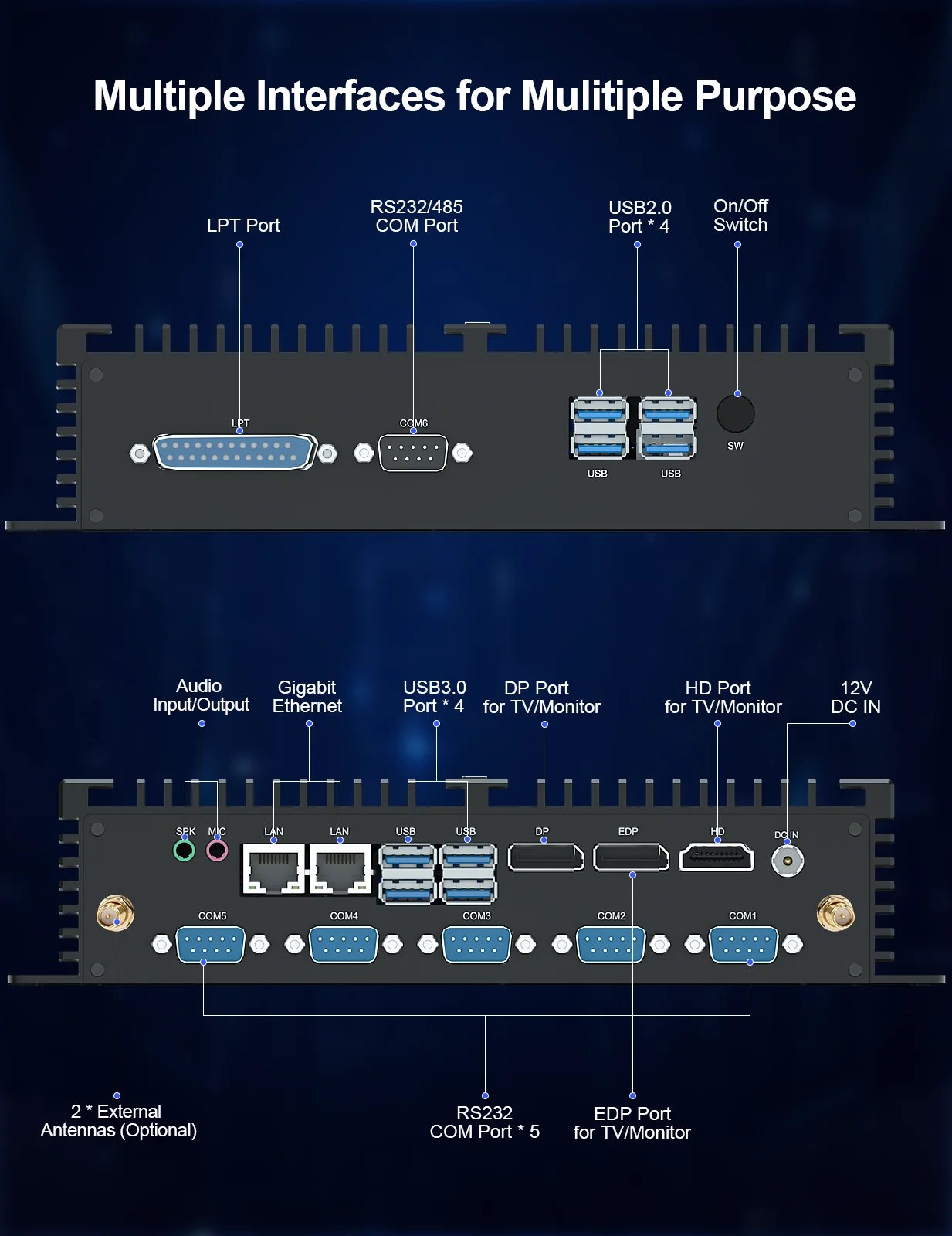 Multiple Interfaces for Mulitiple Purpose

LPT Port

RS232/485
COM Port

USB2.0
Port * 4

On/Off
Switch

LPT

COM6

USB

USB

SW

Audio
Input/Output

Gigabit
Ethernet

USB3.0
Port * 4

DP Port
for TV/Monitor

HD Port
for TV/Monitor

12V
DC IN

SPK

MIC

LAN

LAN

USB

USB

DP

EDP

HD

DC IN

COM5

COM4

COM3

COM2

COM1

2 * External
Antennas (Optional)

RS232
COM Port * 5

EDP Port
for TV/Monitor