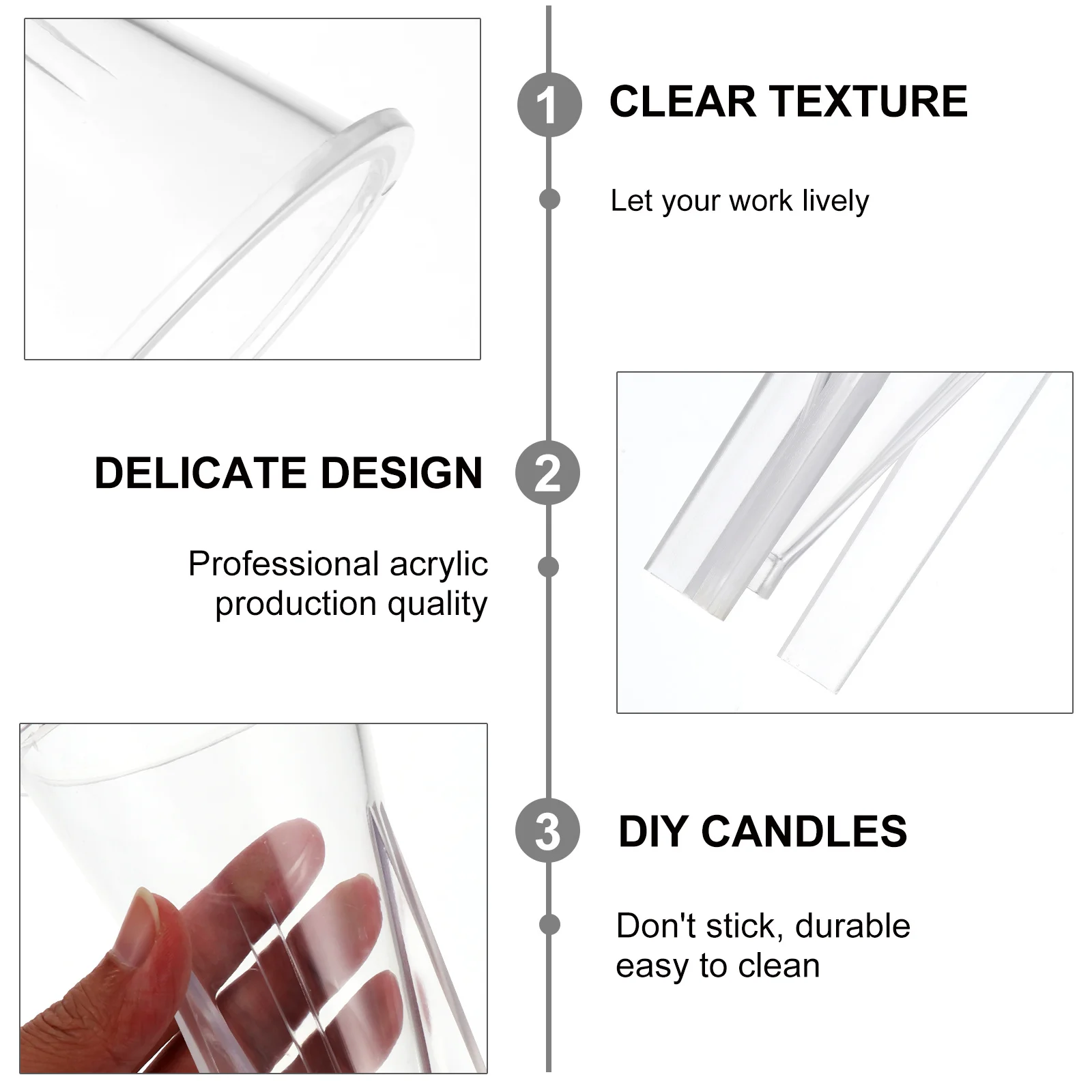 1 CLEAR TEXTURE

Let your work lively

DELICATE DESIGN 2

Professional acrylic production quality

3 DIY CANDLES

Don't stick, durable easy to clean