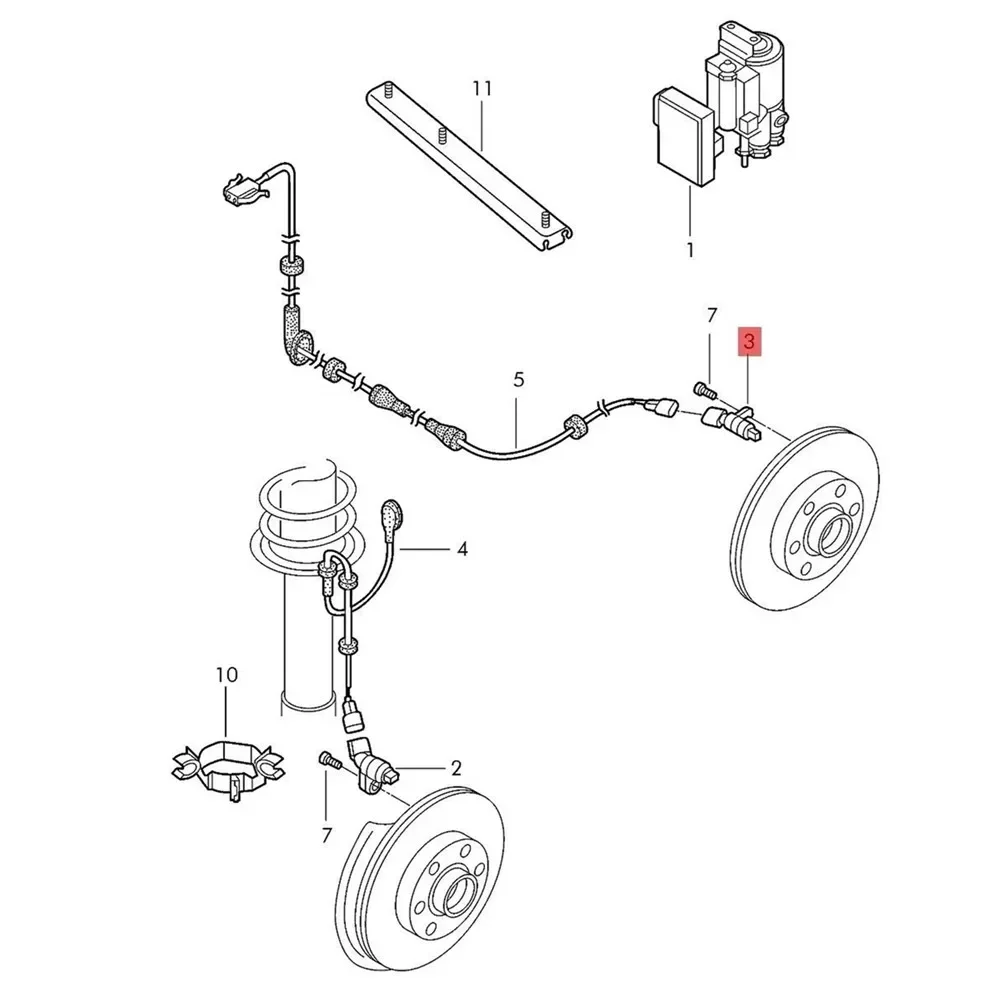 11
1
7
3
5
4
10
2
7