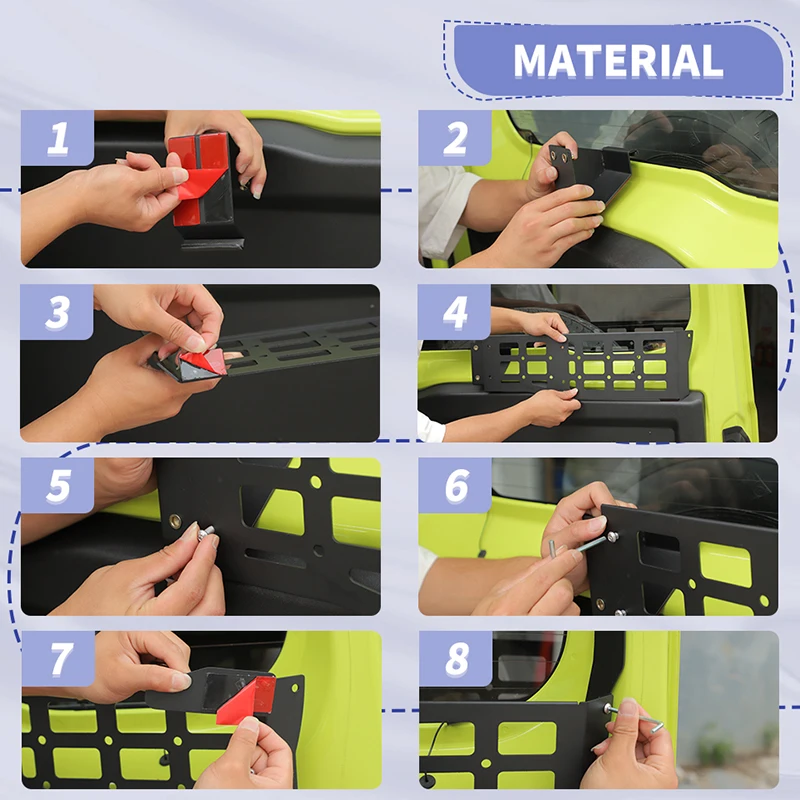 MATERIAL

1

2

3

4

5

6

7

8