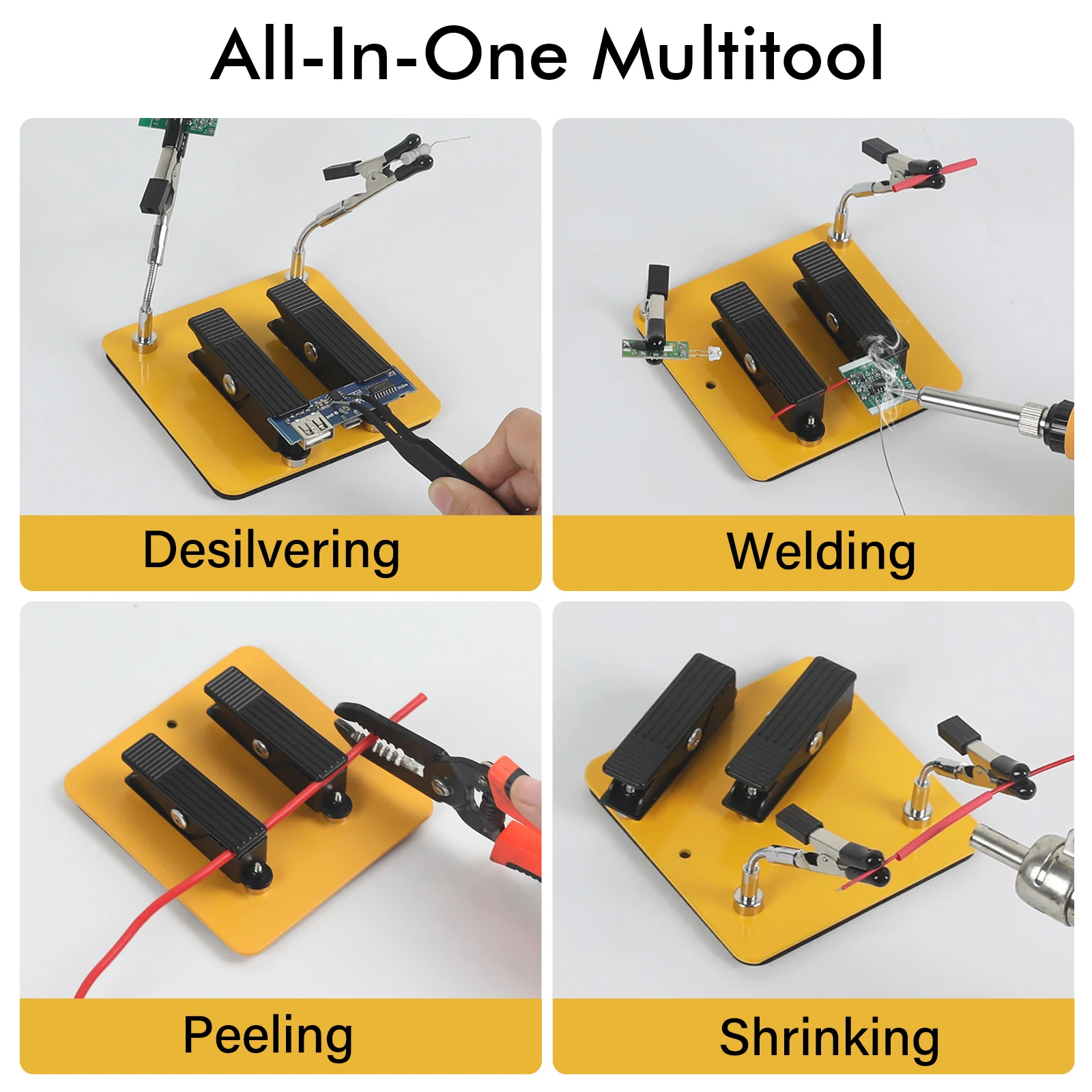 All-In-One Multitool

Desilvering

Welding

Peeling

Shrinking