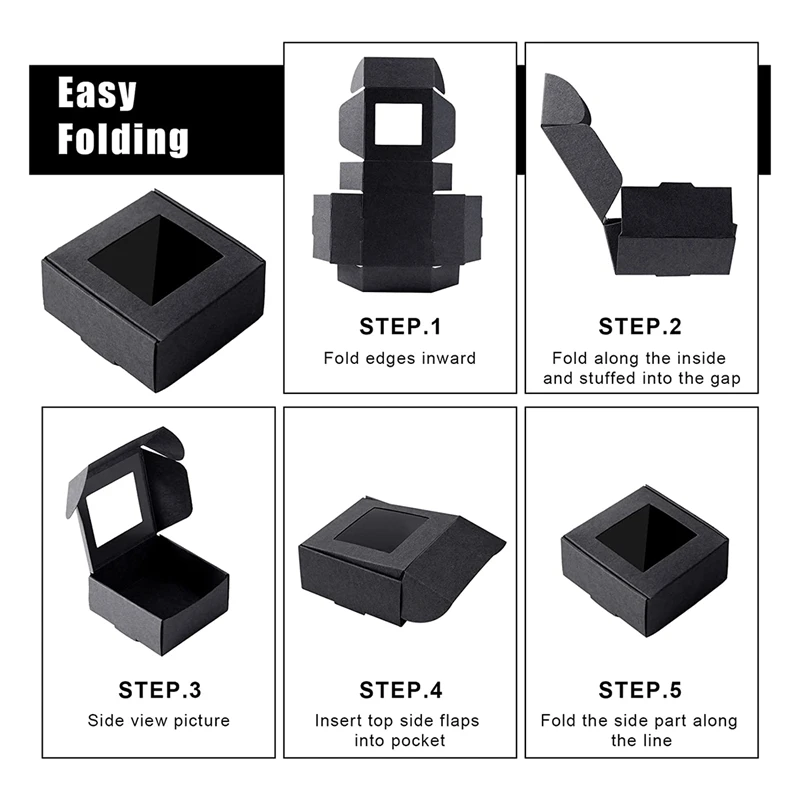 Easy Folding

STEP.1
Fold edges inward

STEP.2
Fold along the inside and stuffed into the gap

STEP.3
Side view picture

STEP.4
Insert top side flaps into pocket

STEP.5
Fold the side part along the line