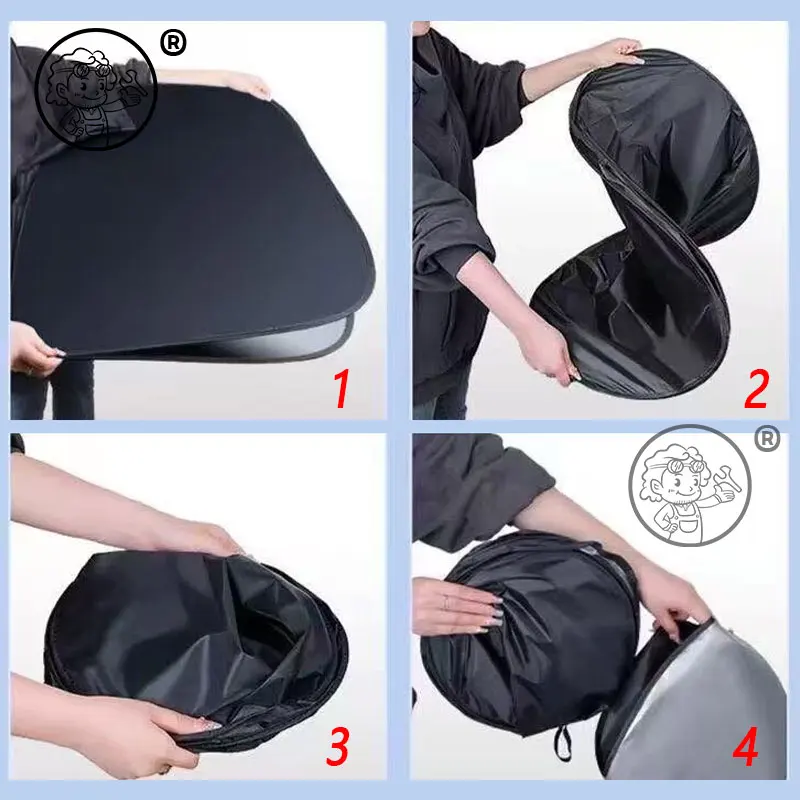 ®
1
2
®
3
4