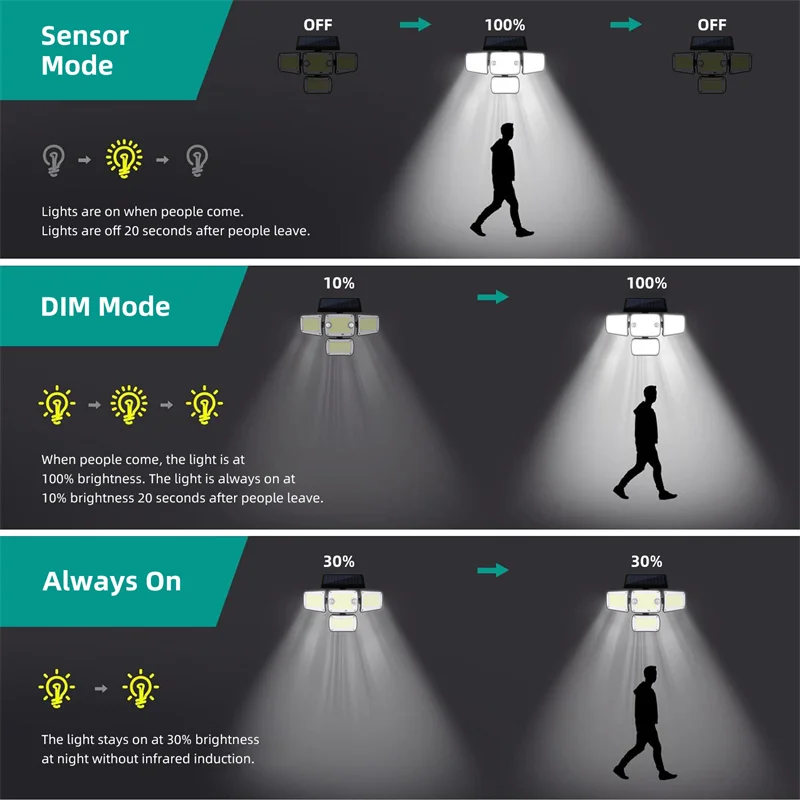 Sensor Mode

OFF

100%

OFF

Lights are on when people come.
Lights are off 20 seconds after people leave.

DIM Mode

10%

100%

When people come, the light is at 100% brightness. The light is always on at 10% brightness 20 seconds after people leave.

Always On

30%

30%

The light stays on at 30% brightness at night without infrared induction.