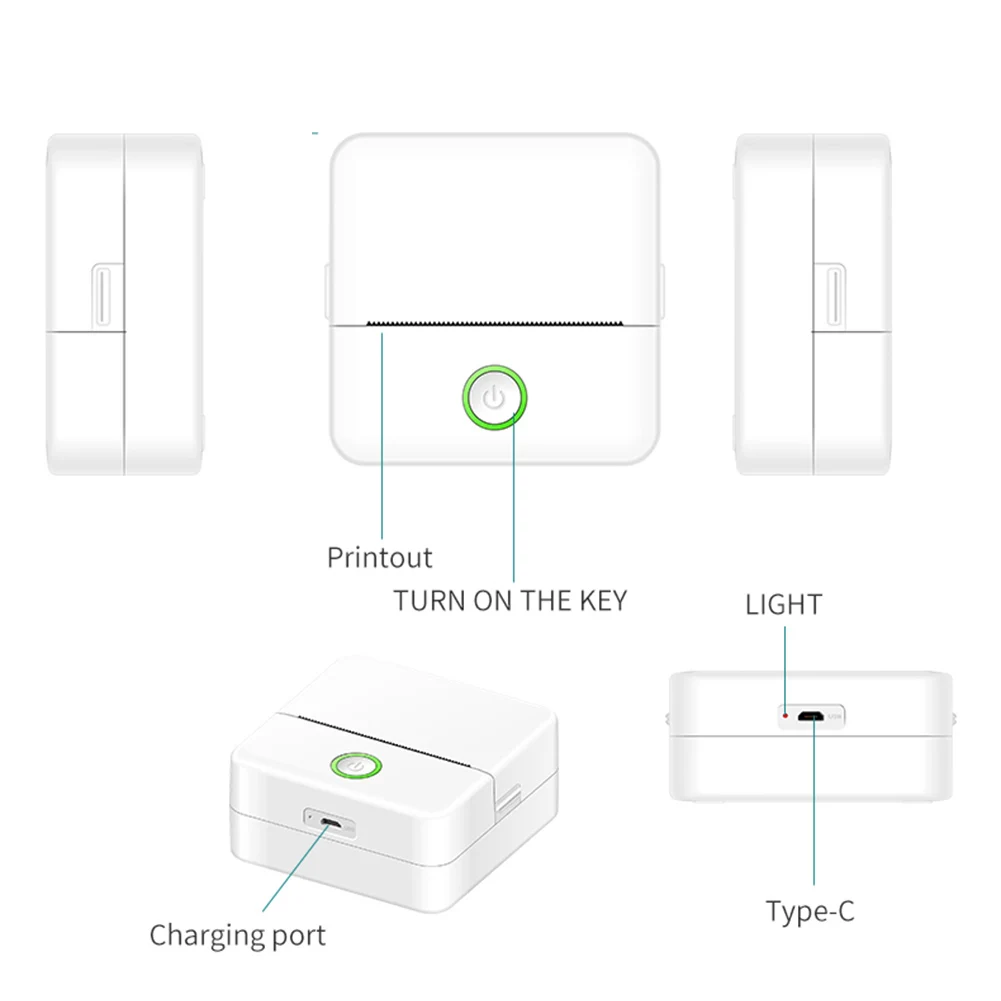 Printout

TURN ON THE KEY

LIGHT

Charging port

Type-C