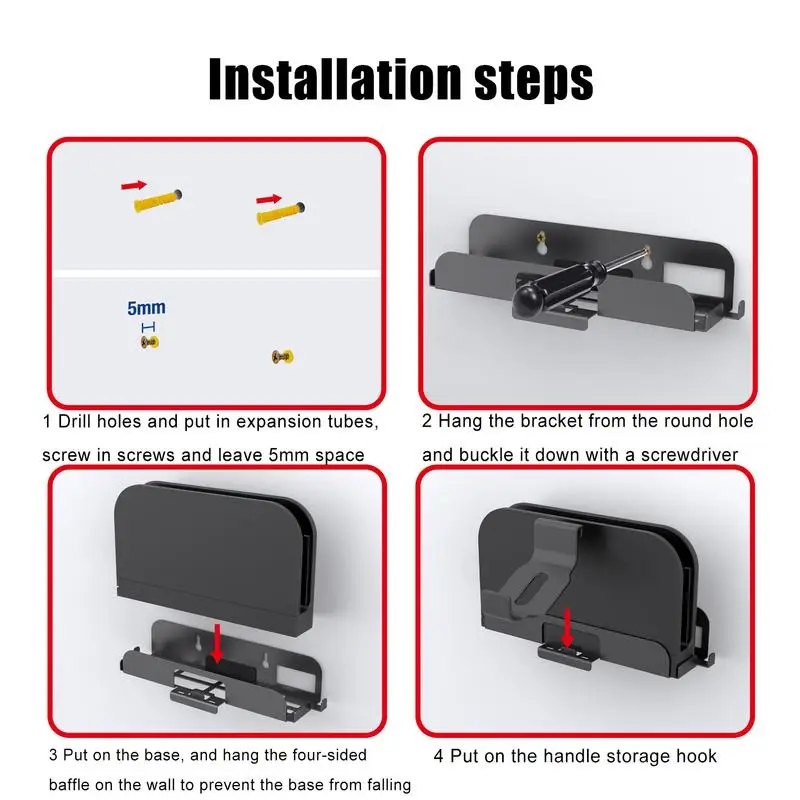 Installation steps

5mm

1 Drill holes and put in expansion tubes, screw in screws and leave 5mm space

2 Hang the bracket from the round hole and buckle it down with a screwdriver

3 Put on the base, and hang the four-sided baffle on the wall to prevent the base from falling

4 Put on the handle storage hook