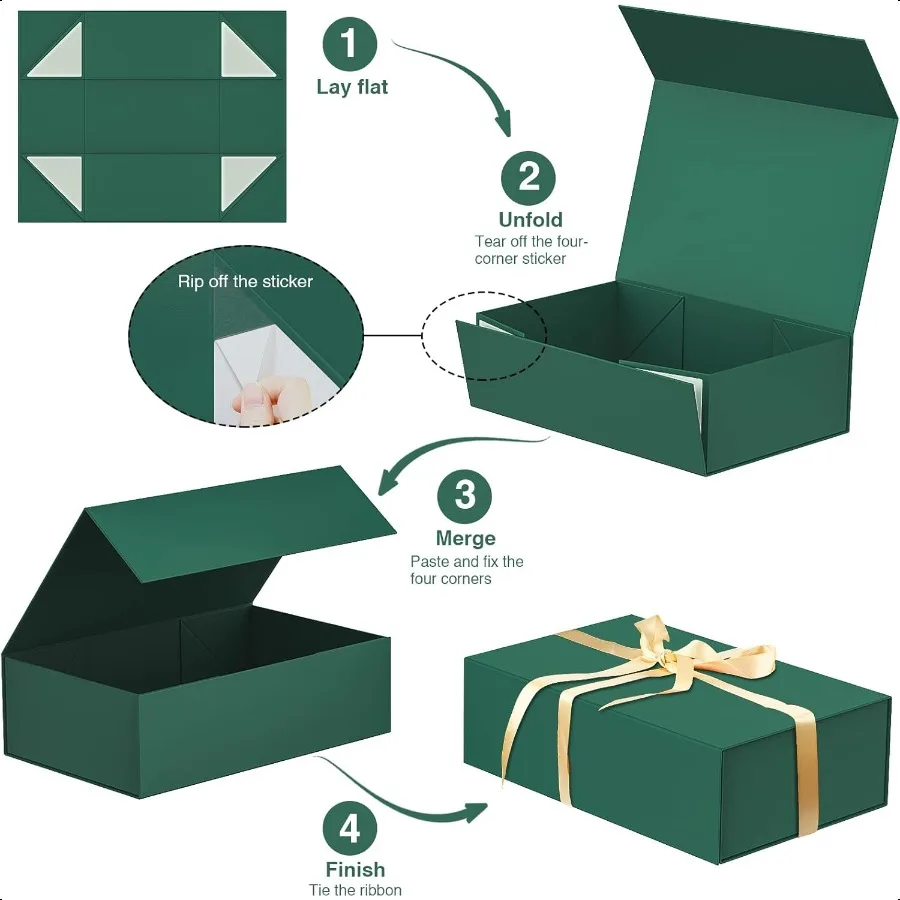 1
Lay flat

2
Unfold
Tear off the four-corner sticker

Rip off the sticker

3
Merge
Paste and fix the four corners

4
Finish
Tie the ribbon