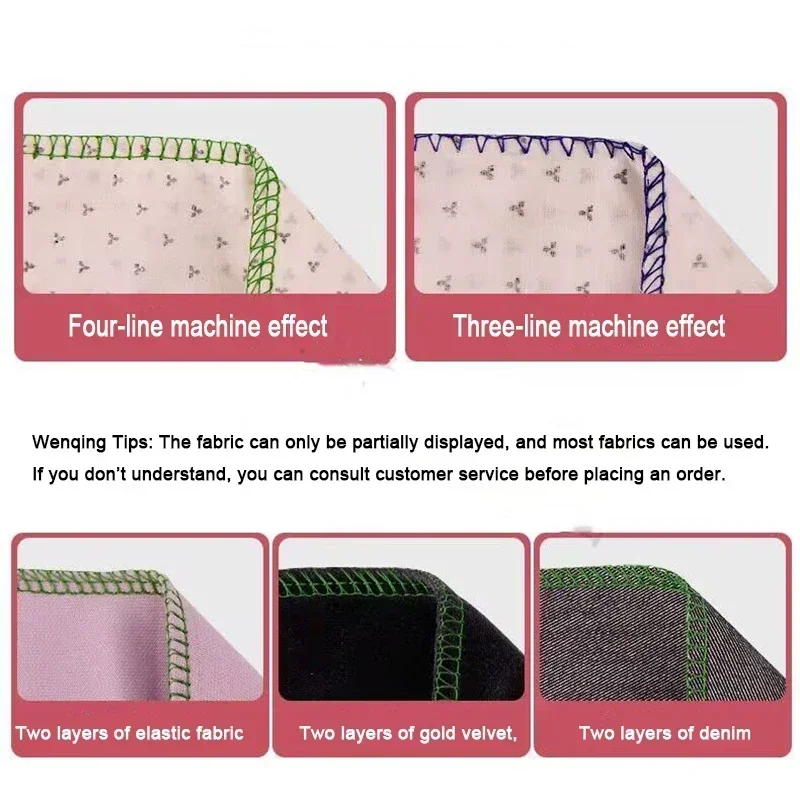 Four-line machine effect

Three-line machine effect

Wenqing Tips: The fabric can only be partially displayed, and most fabrics can be used. If you don't understand, you can consult customer service before placing an order.

Two layers of elastic fabric

Two layers of gold velvet,

Two layers of denim