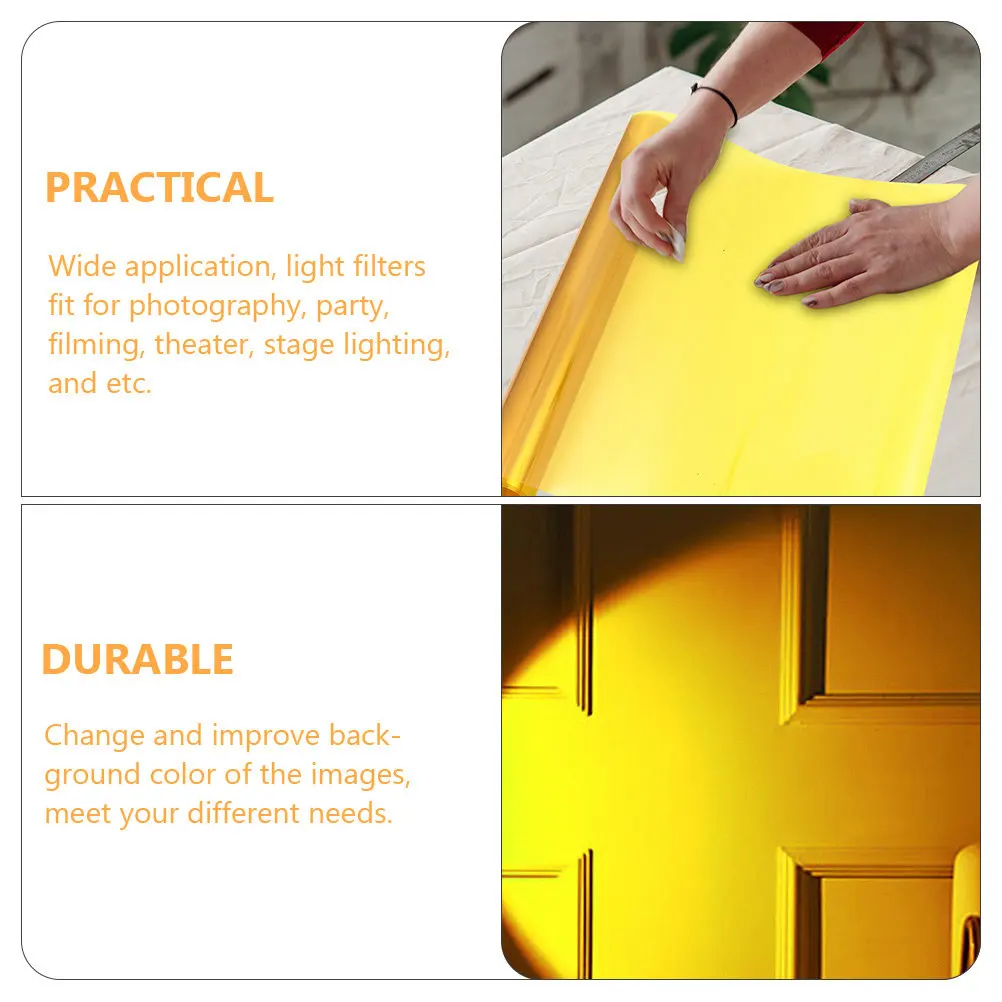 PRACTICAL

Wide application, light filters fit for photography, party, filming, theater, stage lighting, and etc.

DURABLE

Change and improve background color of the images, meet your different needs.