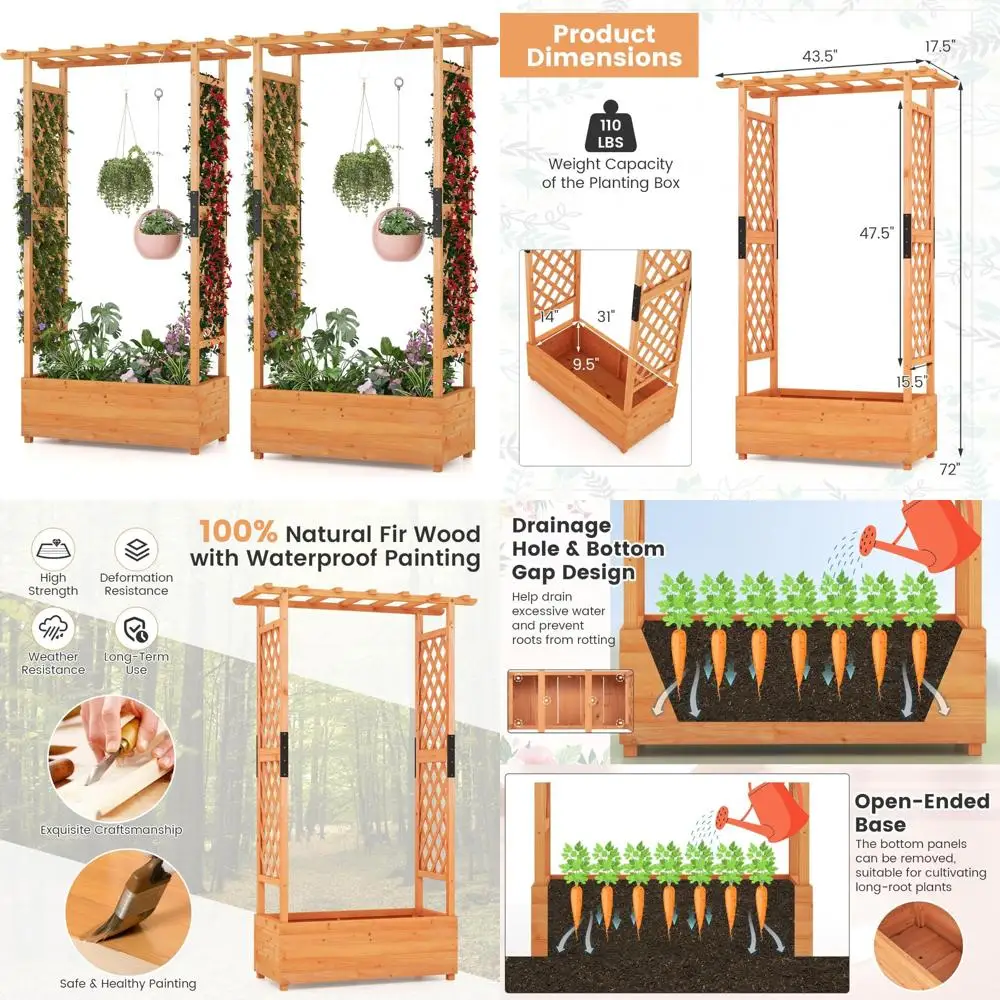 Product Dimensions

110 LBS

Weight Capacity of the Planting Box

43.5"

17.5"

47.5"

15.5"

72"

14"

31"

9.5"

100% Natural Fir Wood with Waterproof Painting

High Strength

Deformation Resistance

Weather Resistance

Long-Term Use

Exquisite Craftsmanship

Safe & Healthy Painting

Drainage Hole & Bottom Gap Design

Help drain excessive water and prevent roots from rotting

Open-Ended Base

The bottom panels can be removed, suitable for cultivating long-root plants