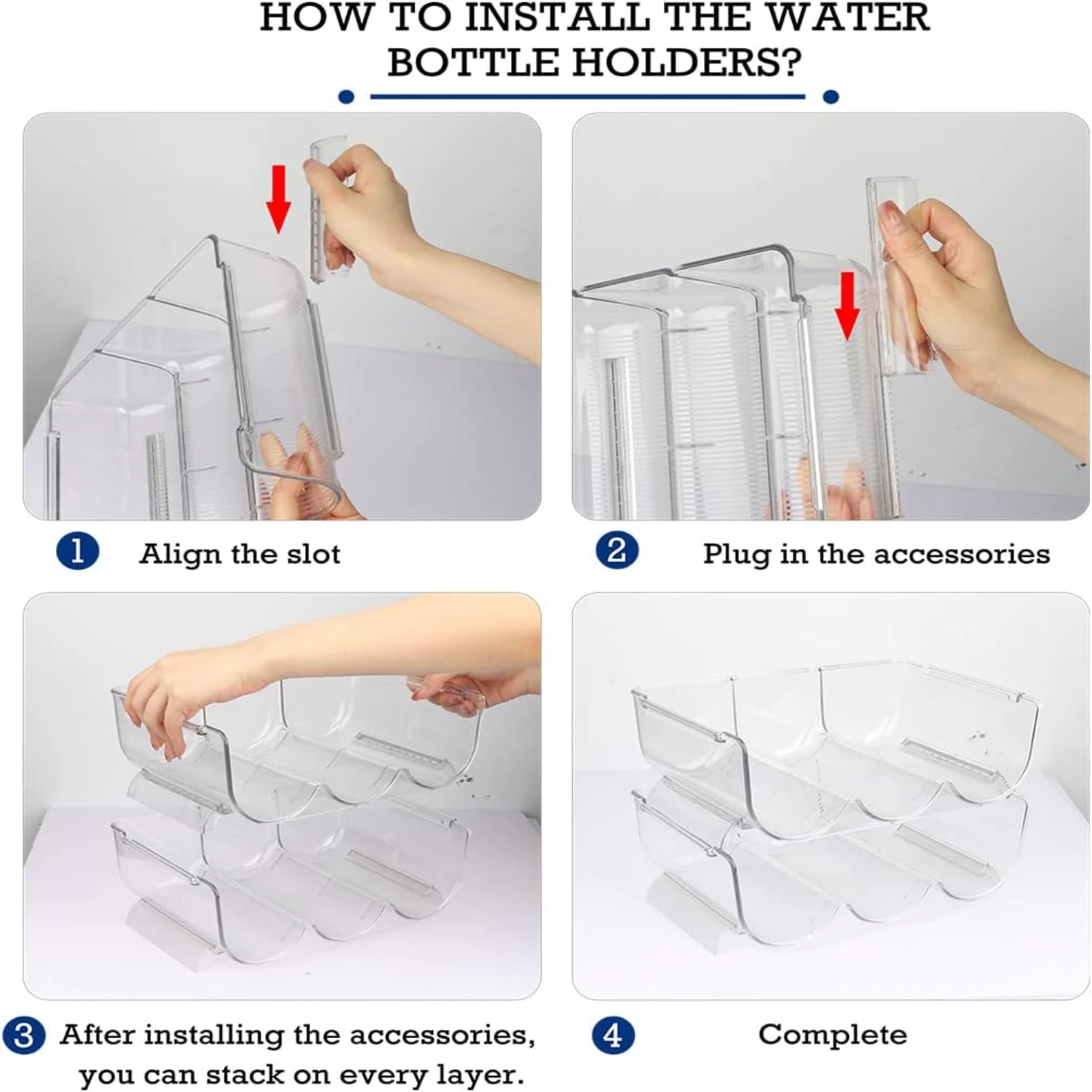 HOW TO INSTALL THE WATER BOTTLE HOLDERS?

1 Align the slot

2 Plug in the accessories

3 After installing the accessories, you can stack on every layer.

4 Complete