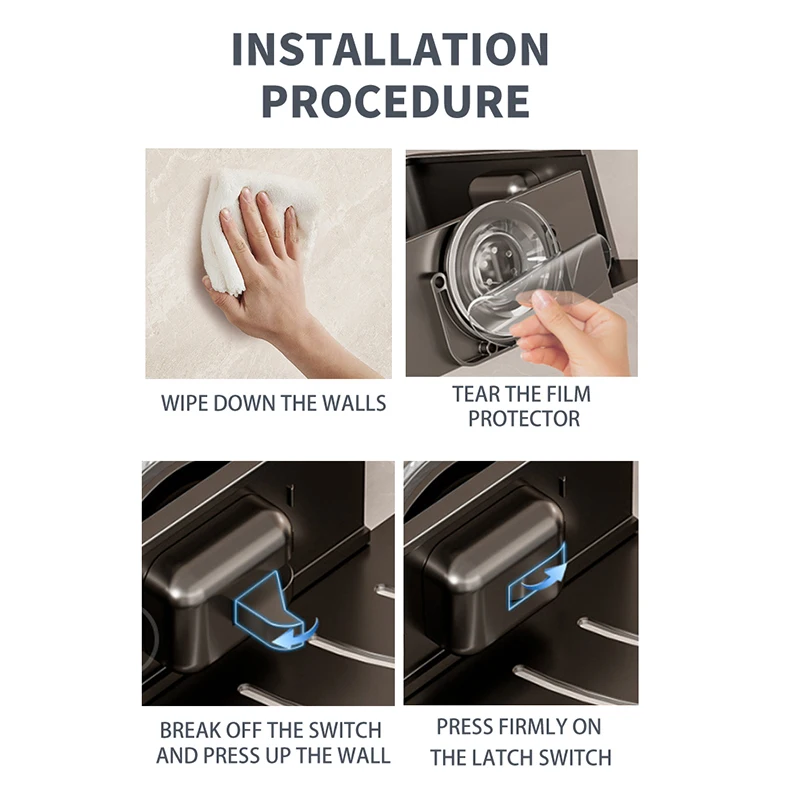 INSTALLATION PROCEDURE

WIPE DOWN THE WALLS

TEAR THE FILM PROTECTOR

BREAK OFF THE SWITCH AND PRESS UP THE WALL

PRESS FIRMLY ON THE LATCH SWITCH