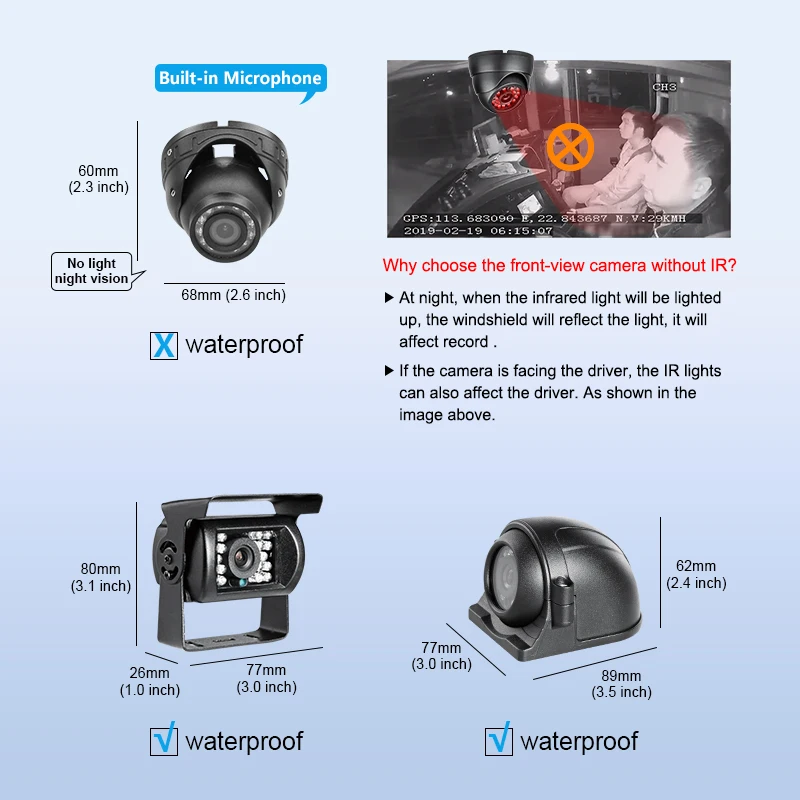 Built-in Microphone

60mm
(2.3 inch)

No light
night vision

68mm (2.6 inch)

X waterproof

CH3

GPS:113.683090 E,22.843687 N,V:29KMH
2019-02-19 06:15:07

Why choose the front-view camera without IR?

▶ At night, when the infrared light will be lighted up, the windshield will reflect the light, it will affect record .

▶ If the camera is facing the driver, the IR lights can also affect the driver. As shown in the image above.

80mm
(3.1 inch)

26mm
(1.0 inch)

77mm
(3.0 inch)

√ waterproof

62mm
(2.4 inch)

77mm
(3.0 inch)

89mm
(3.5 inch)

√ waterproof