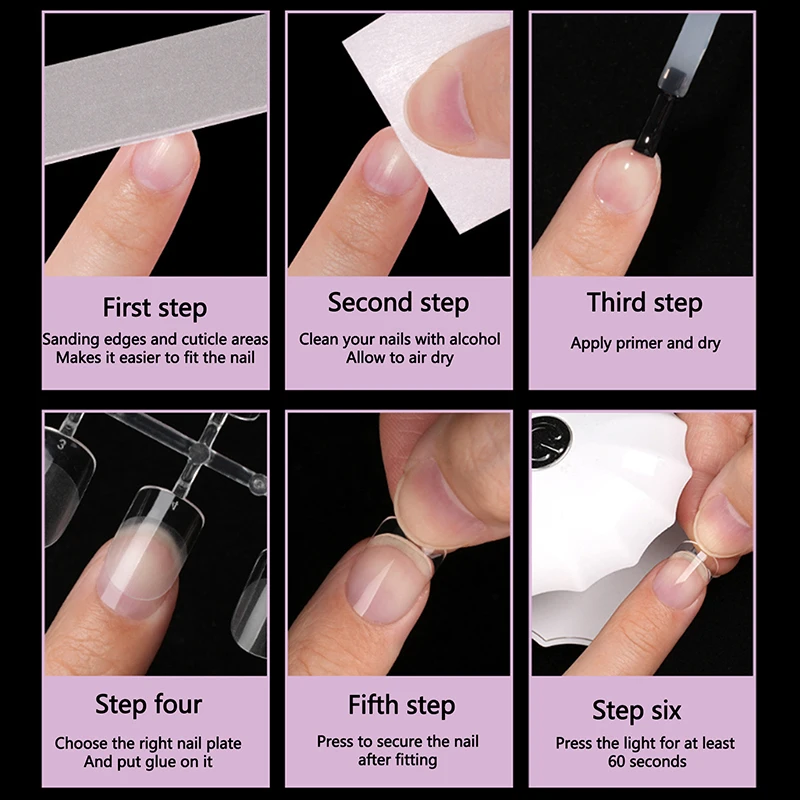 First step
Sanding edges and cuticle areas
Makes it easier to fit the nail

Second step
Clean your nails with alcohol
Allow to air dry

Third step
Apply primer and dry

3
4

Step four
Choose the right nail plate
And put glue on it

Fifth step
Press to secure the nail after fitting

Step six
Press the light for at least 60 seconds