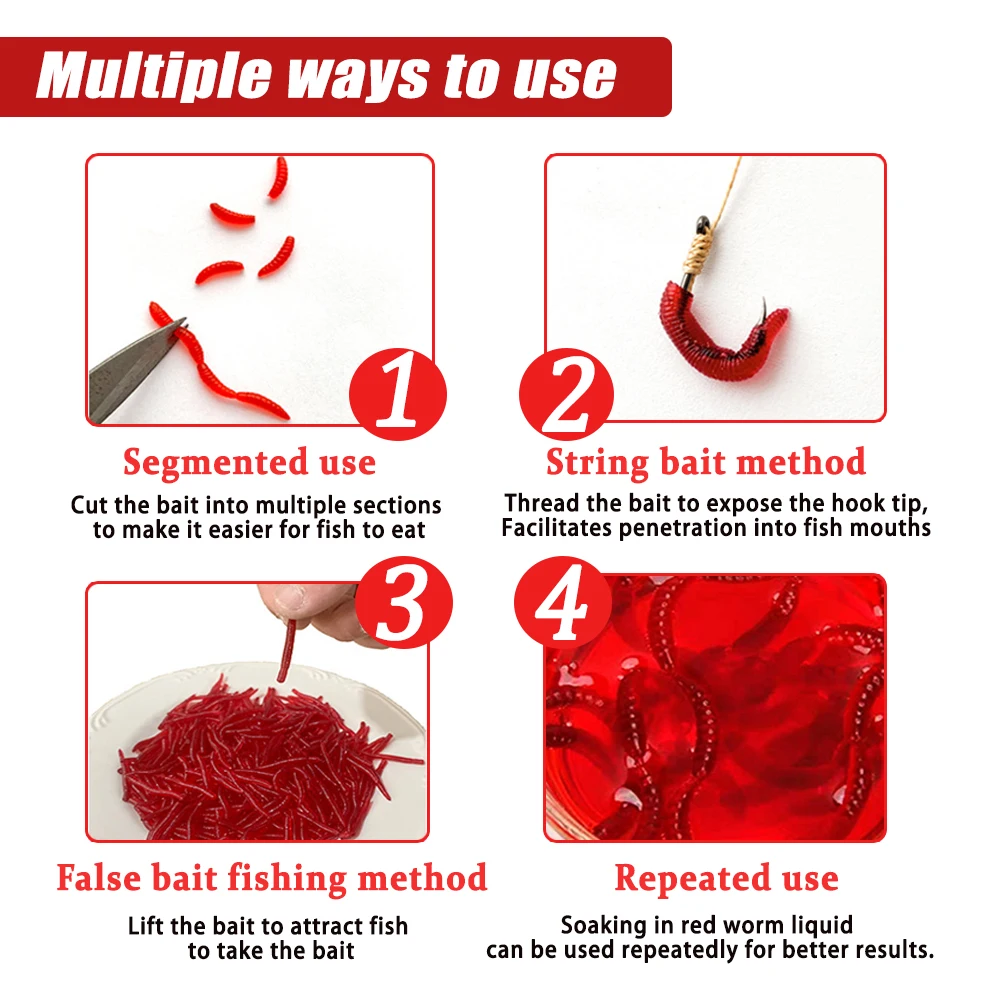 Multiple ways to use

1

Segmented use

Cut the bait into multiple sections to make it easier for fish to eat

2

String bait method

Thread the bait to expose the hook tip, Facilitates penetration into fish mouths

3

False bait fishing method

Lift the bait to attract fish to take the bait

4

Repeated use

Soaking in red worm liquid can be used repeatedly for better results.