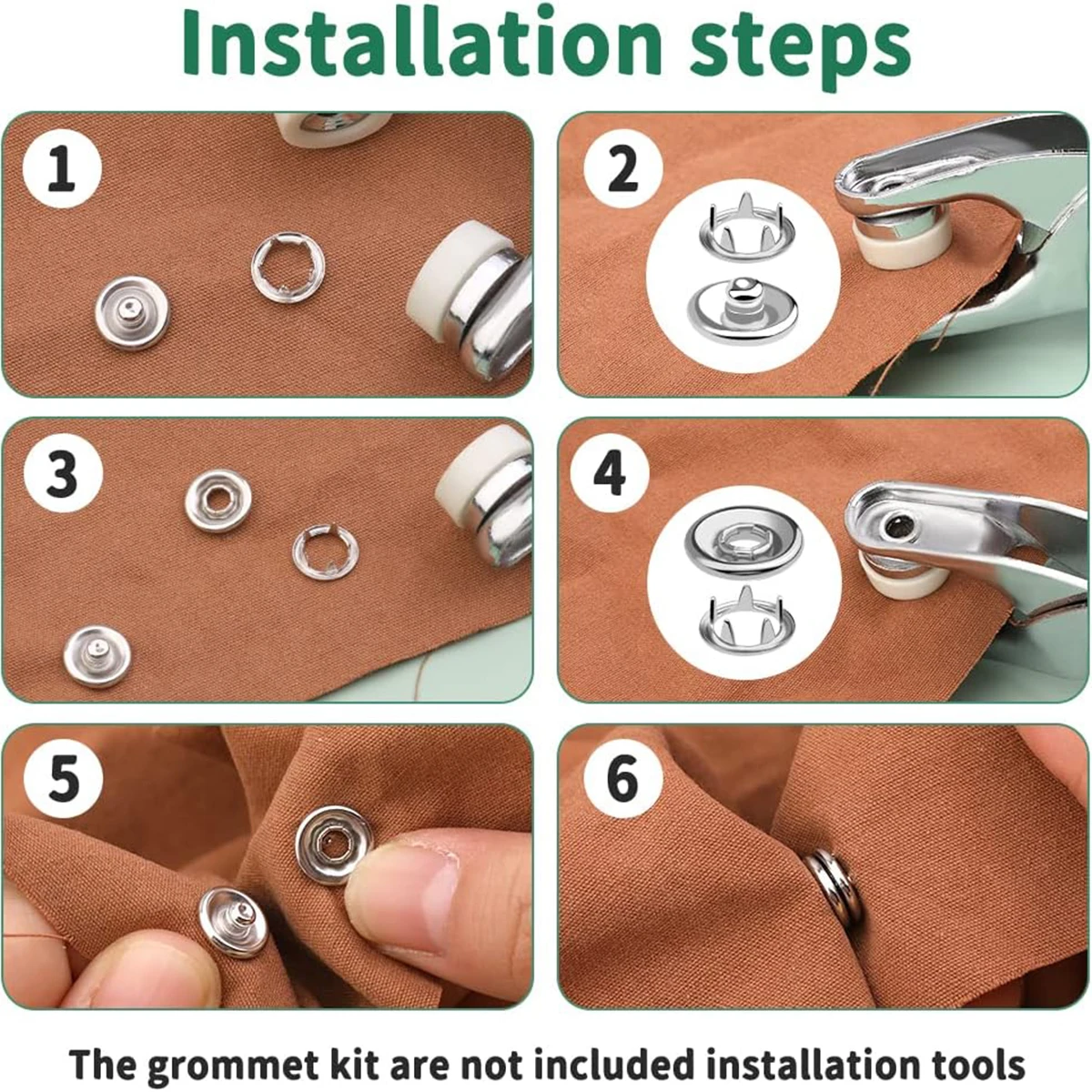 Installation steps

1

2

3

4

5

6

The grommet kit are not included installation tools