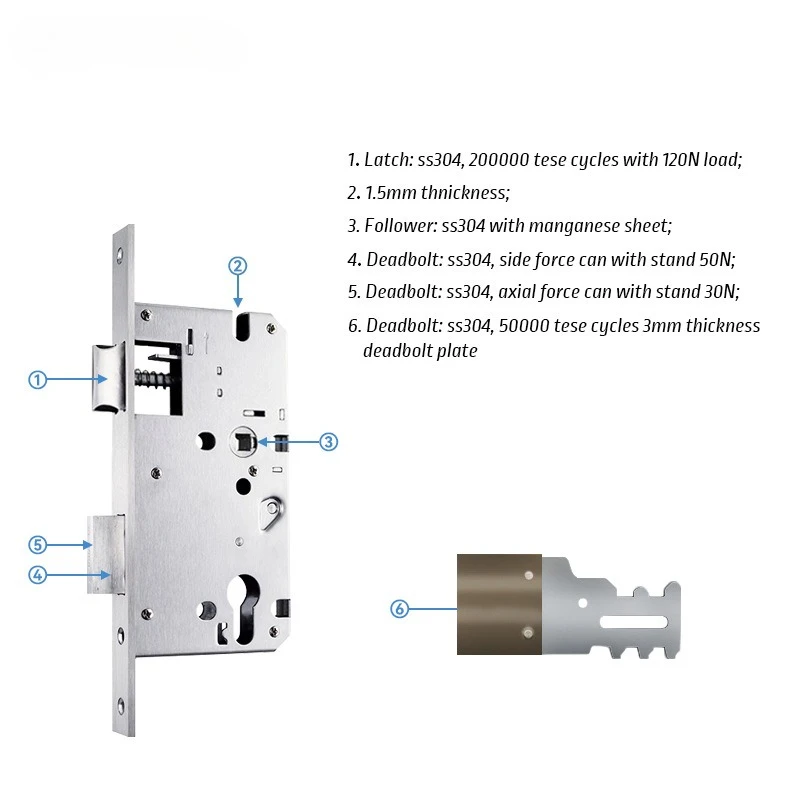 1. Latch: ss304, 200000 tese cycles with 120N load;

2. 1.5mm thnickness;

3. Follower: ss304 with manganese sheet;

4. Deadbolt: ss304, side force can with stand 50N;

5. Deadbolt: ss304, axial force can with stand 30N;

6. Deadbolt: ss304, 50000 tese cycles 3mm thickness deadbolt plate

2

1

3

5

4

6