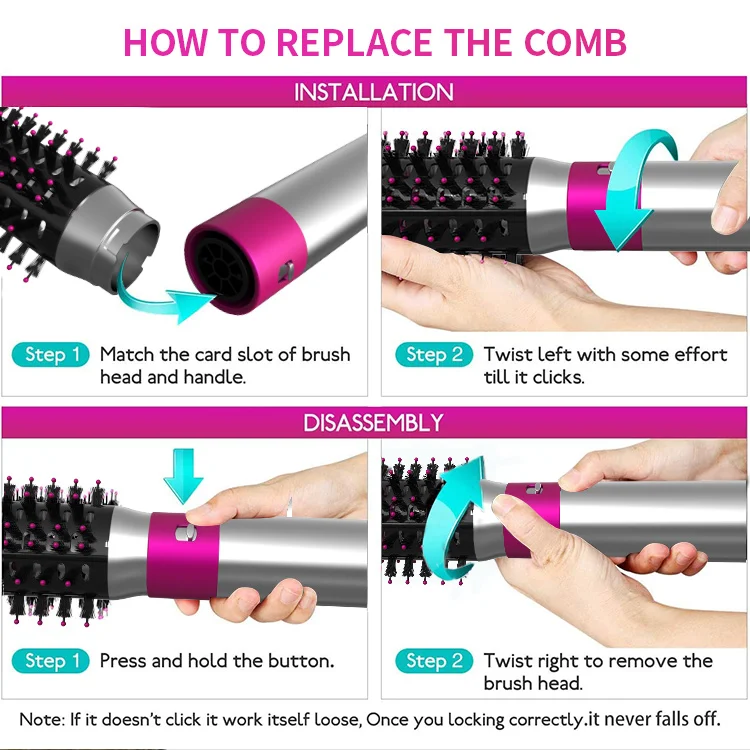 HOW TO REPLACE THE COMB

INSTALLATION

Step 1 Match the card slot of brush head and handle.

Step 2 Twist left with some effort till it clicks.

DISASSEMBLY

Step 1 Press and hold the button.

Step 2 Twist right to remove the brush head.

Note: If it doesn't click it work itself loose, Once you locking correctly.it never falls off.