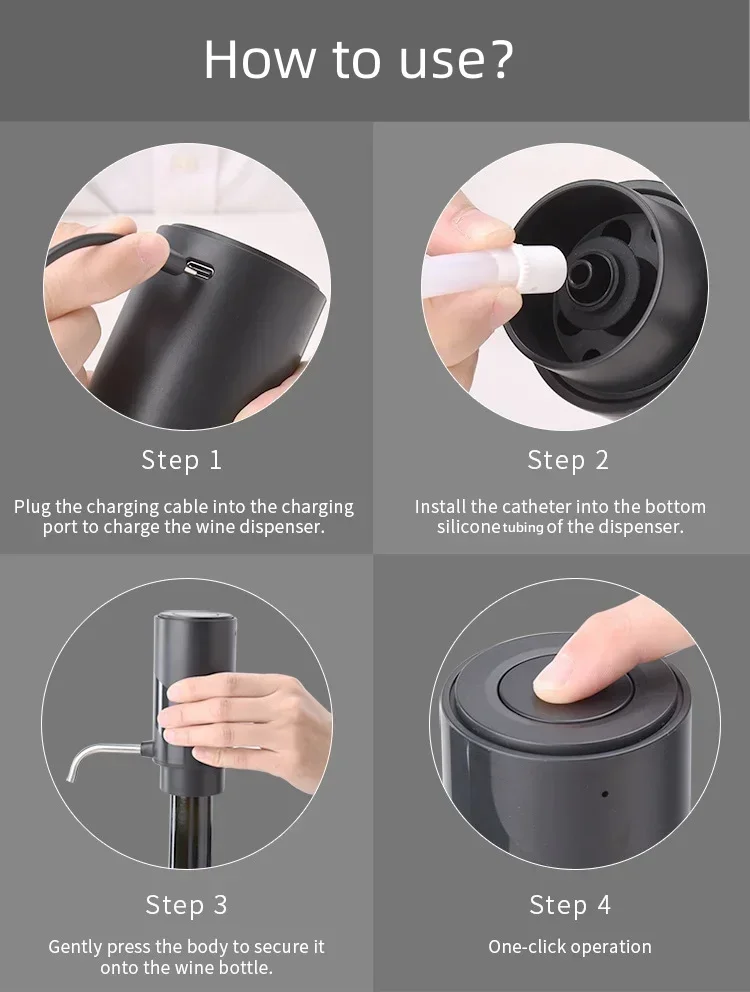 How to use?

Step 1

Plug the charging cable into the charging port to charge the wine dispenser.

Step 2

Install the catheter into the bottom silicone tubing of the dispenser.

Step 3

Gently press the body to secure it onto the wine bottle.

Step 4

One-click operation