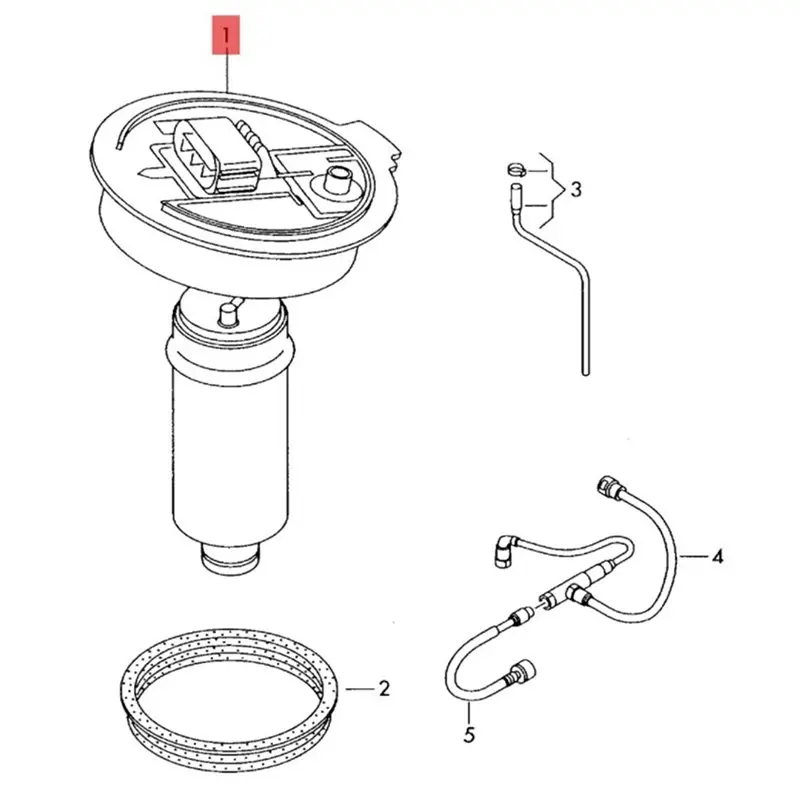 1
3
4
2
5