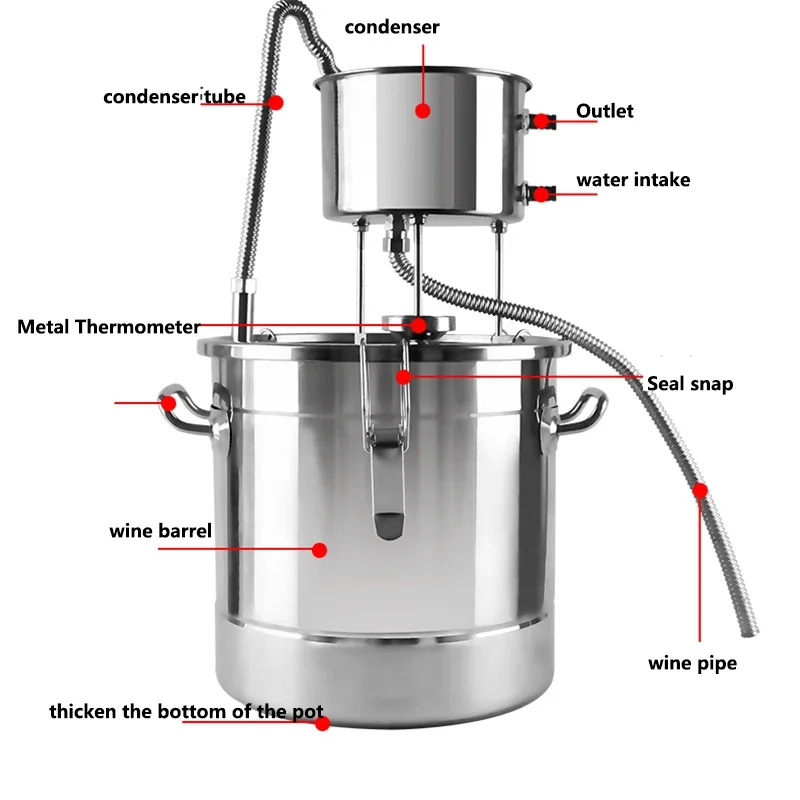 condenser

condenser tube

Outlet

water intake

Metal Thermometer

Seal snap

wine barrel

wine pipe

thicken the bottom of the pot