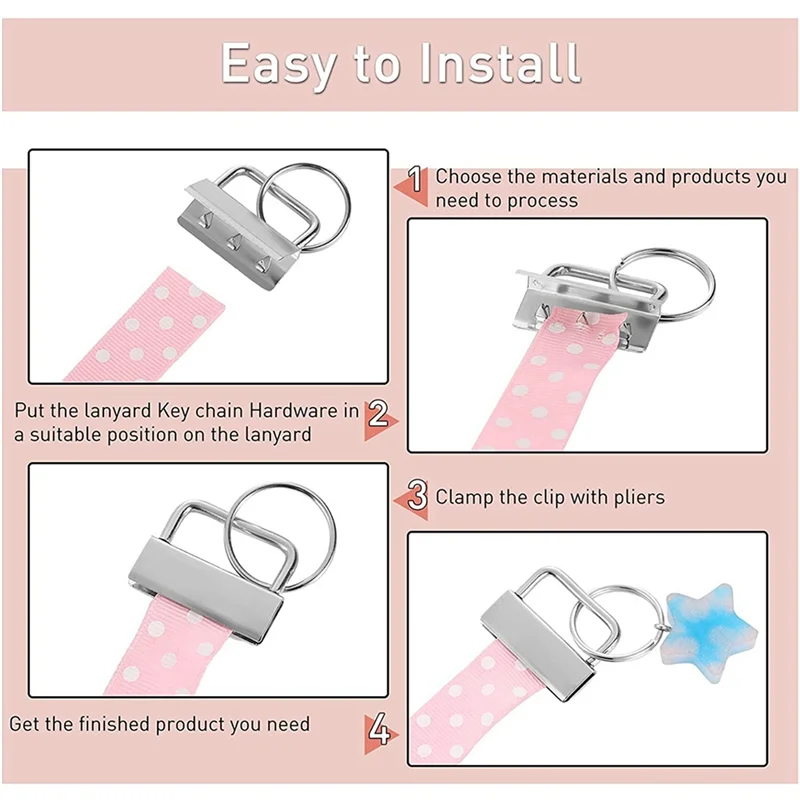 Easy to Install

1 Choose the materials and products you need to process

Put the lanyard Key chain Hardware in a suitable position on the lanyard 2

3 Clamp the clip with pliers

Get the finished product you need 4