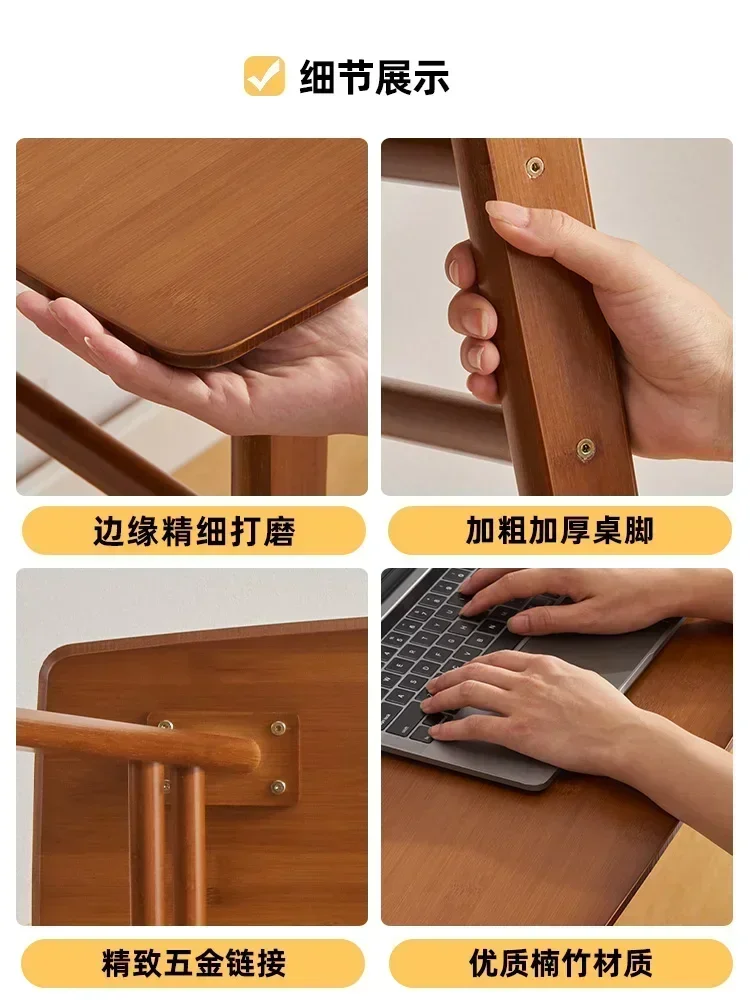 细节展示

边缘精细打磨

加粗加厚桌脚

精致五金链接

优质楠竹材质