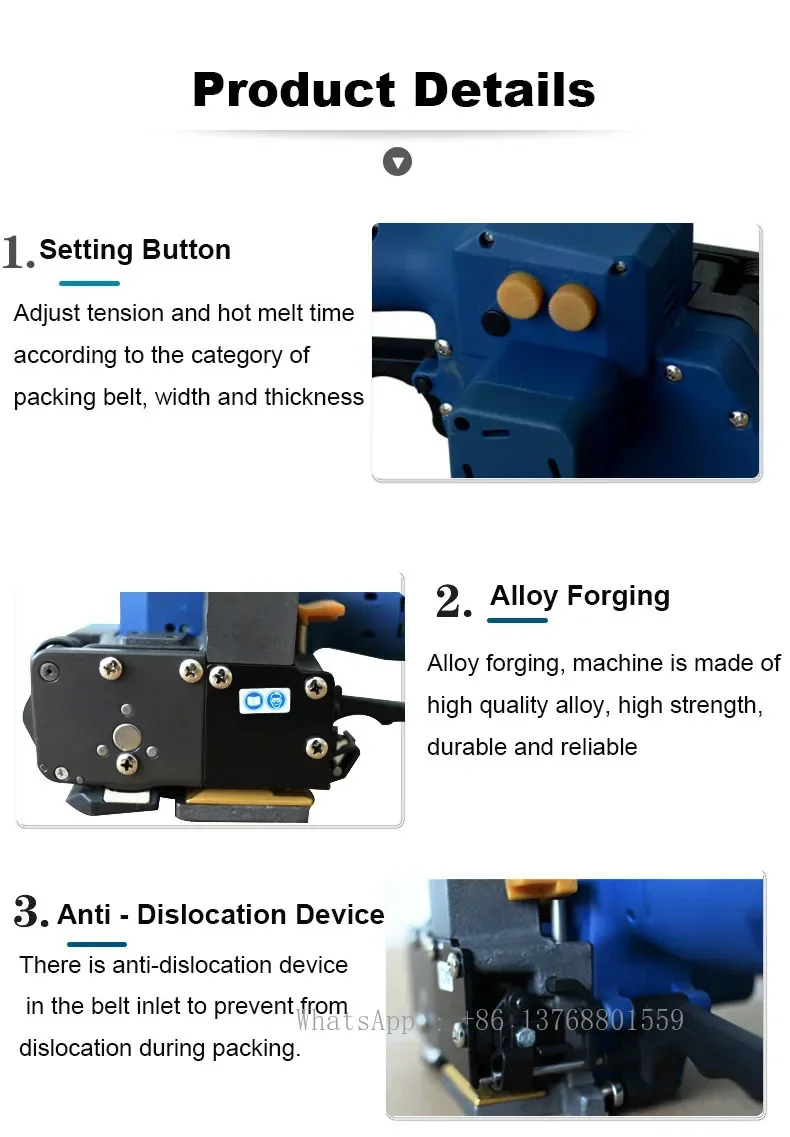 Product Details

1. Setting Button

Adjust tension and hot melt time according to the category of packing belt, width and thickness

2. Alloy Forging

Alloy forging, machine is made of high quality alloy, high strength, durable and reliable

3. Anti - Dislocation Device

There is anti-dislocation device in the belt inlet to prevent from dislocation during packing.

WhatsApp : +86 13768801559