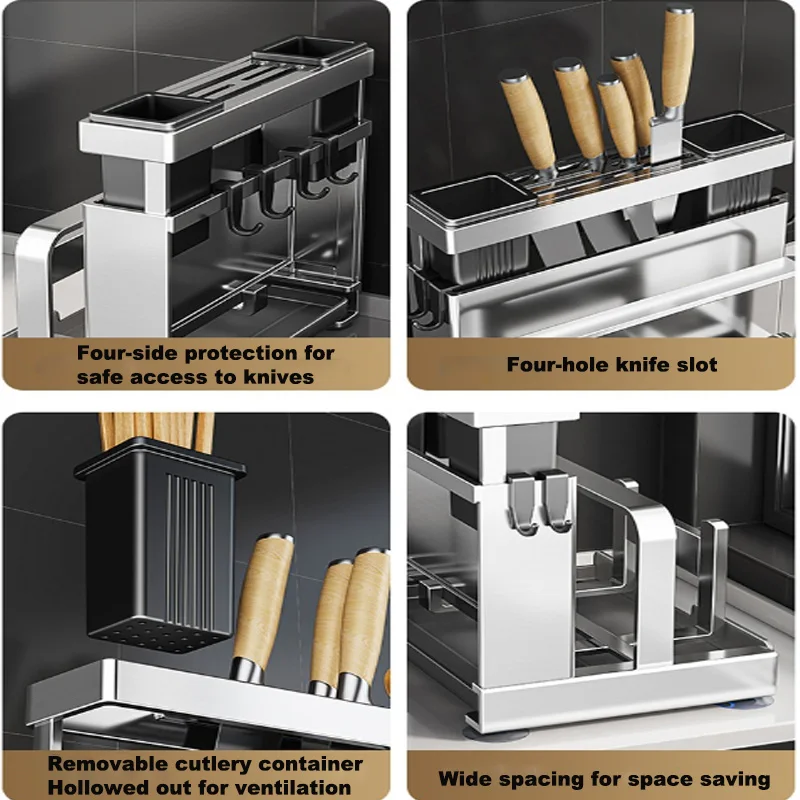 Four-side protection for safe access to knives

Four-hole knife slot

Removable cutlery container
Hollowed out for ventilation

Wide spacing for space saving