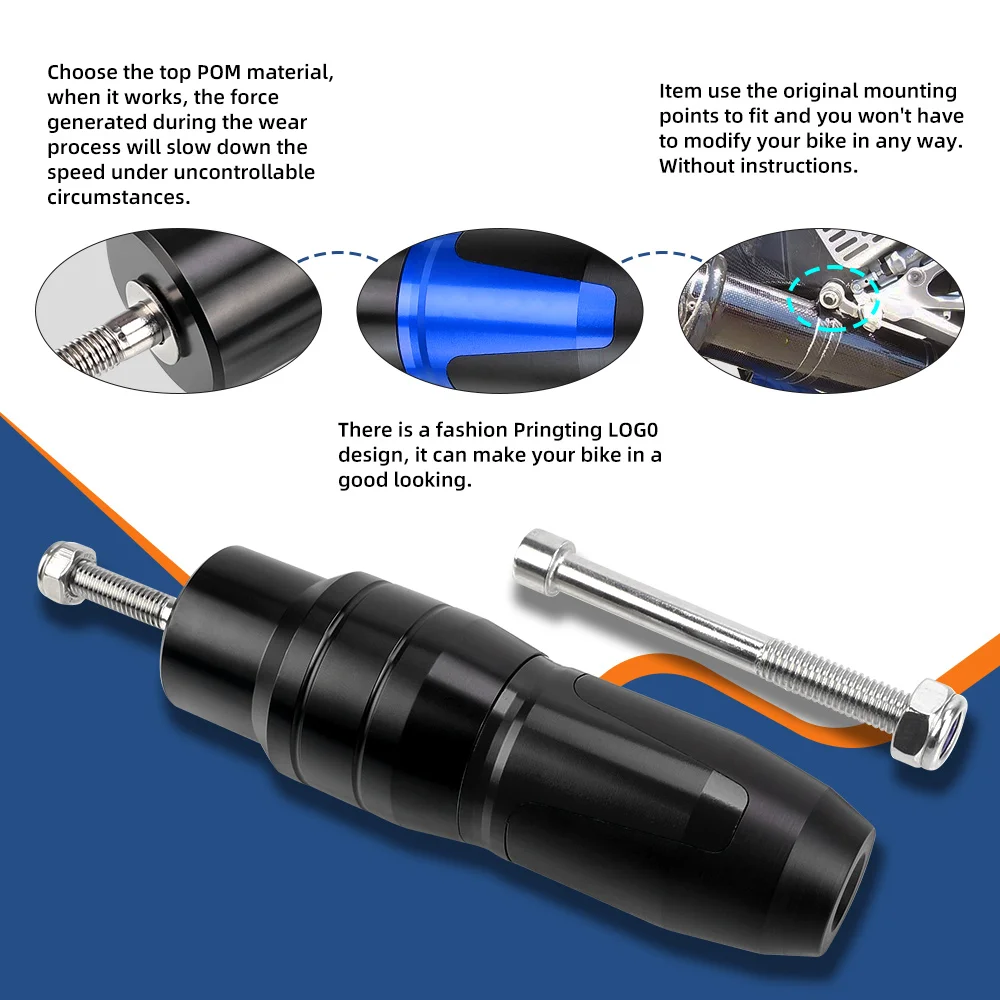 Choose the top POM material, when it works, the force generated during the wear process will slow down the speed under uncontrollable circumstances.

Item use the original mounting points to fit and you won't have to modify your bike in any way. Without instructions.

There is a fashion Pringting LOG0 design, it can make your bike in a good looking.