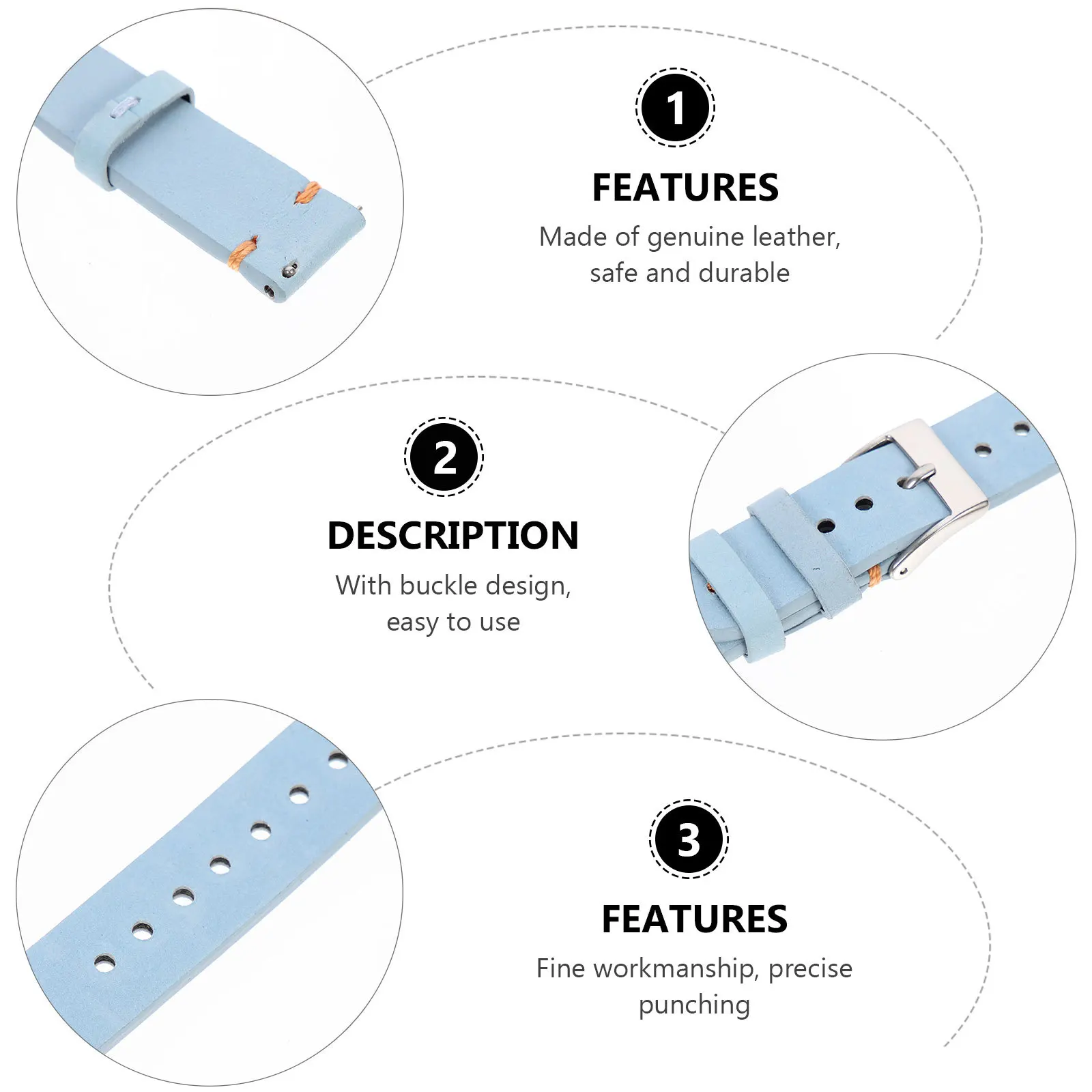 1

FEATURES

Made of genuine leather, safe and durable

2

DESCRIPTION

With buckle design, easy to use

3

FEATURES

Fine workmanship, precise punching