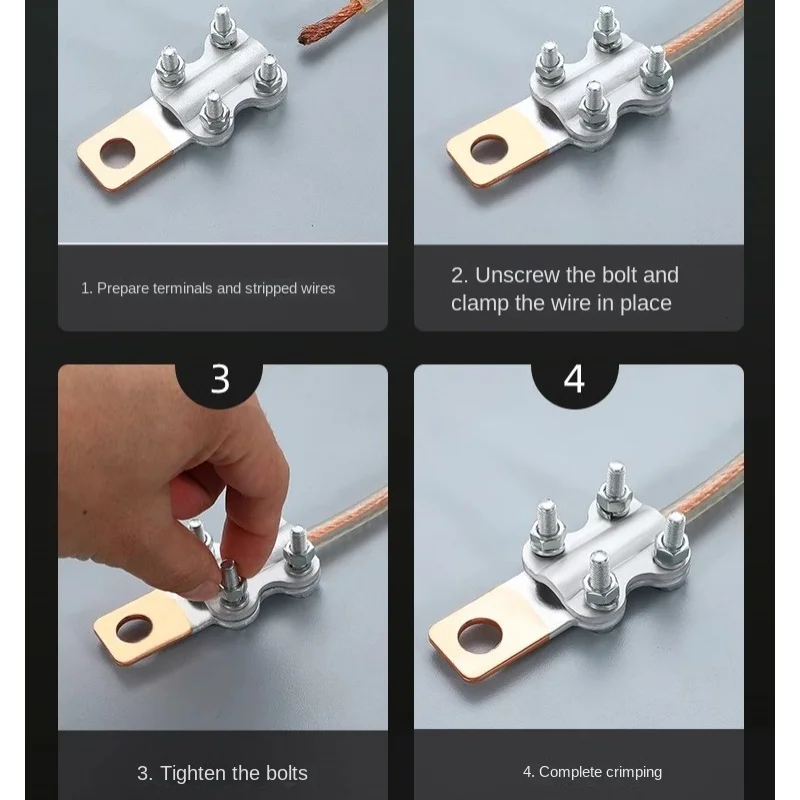 1. Prepare terminals and stripped wires

2. Unscrew the bolt and clamp the wire in place

3

4

3. Tighten the bolts

4. Complete crimping