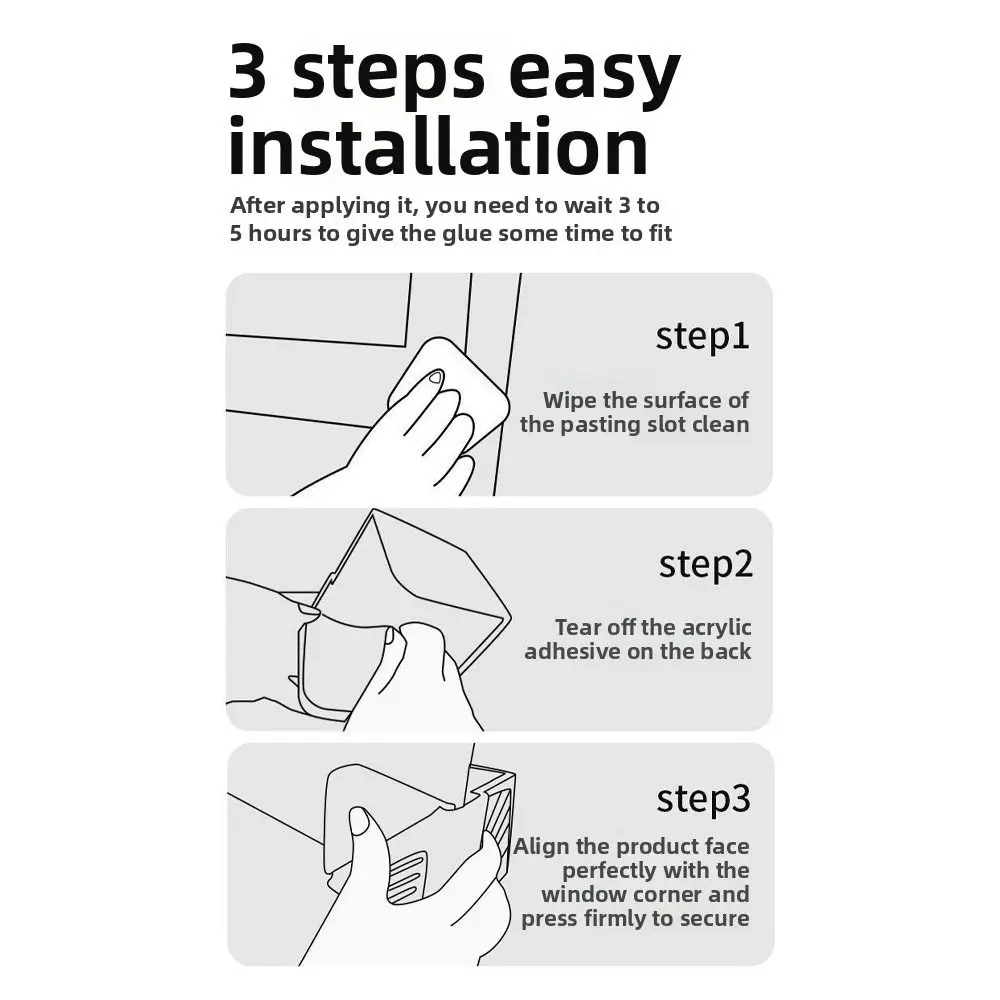 3 steps easy installation

After applying it, you need to wait 3 to 5 hours to give the glue some time to fit

step1

Wipe the surface of the pasting slot clean

step2

Tear off the acrylic adhesive on the back

step3

Align the product face perfectly with the window corner and press firmly to secure