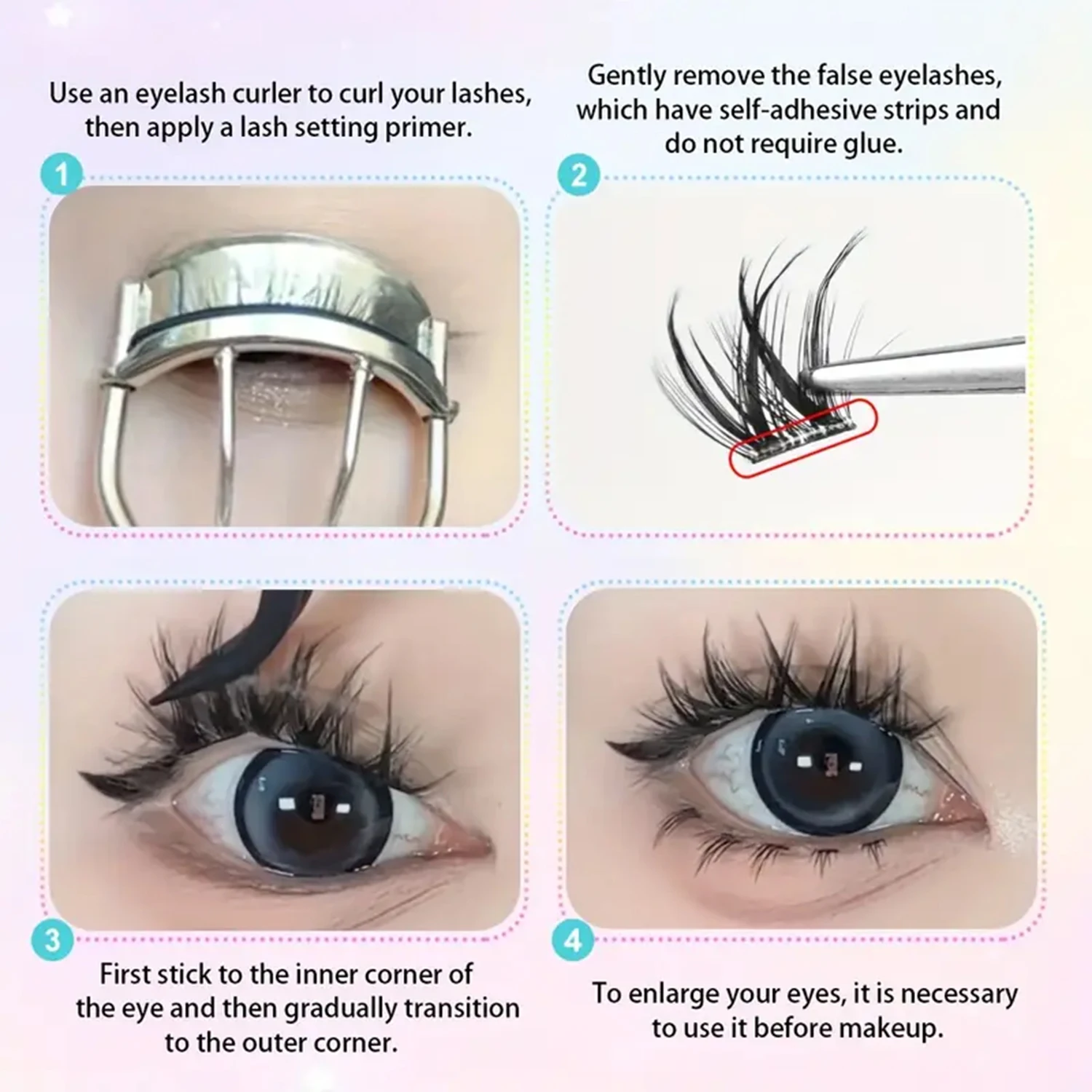 Use an eyelash curler to curl your lashes, then apply a lash setting primer.

1

Gently remove the false eyelashes, which have self-adhesive strips and do not require glue.

2

3

First stick to the inner corner of the eye and then gradually transition to the outer corner.

4

To enlarge your eyes, it is necessary to use it before makeup.