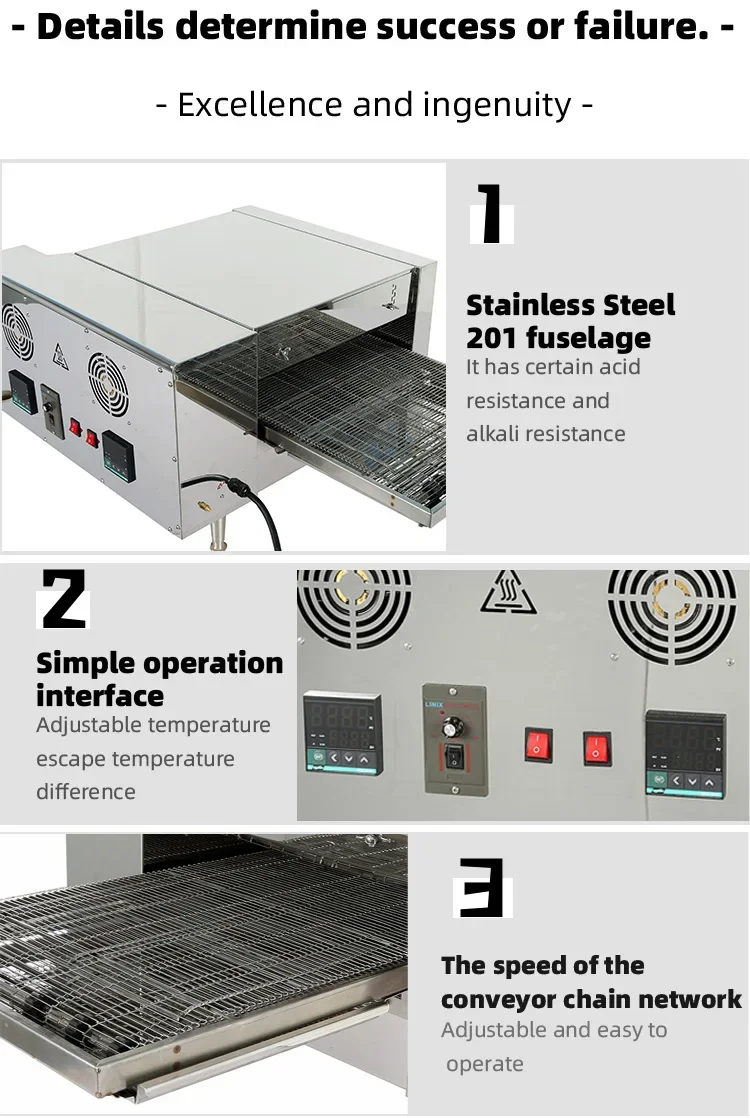 - Details determine success or failure. -

- Excellence and ingenuity -

1

Stainless Steel 201 fuselage
It has certain acid resistance and alkali resistance

2

Simple operation interface
Adjustable temperature escape temperature difference

LINIX

3

The speed of the conveyor chain network
Adjustable and easy to operate