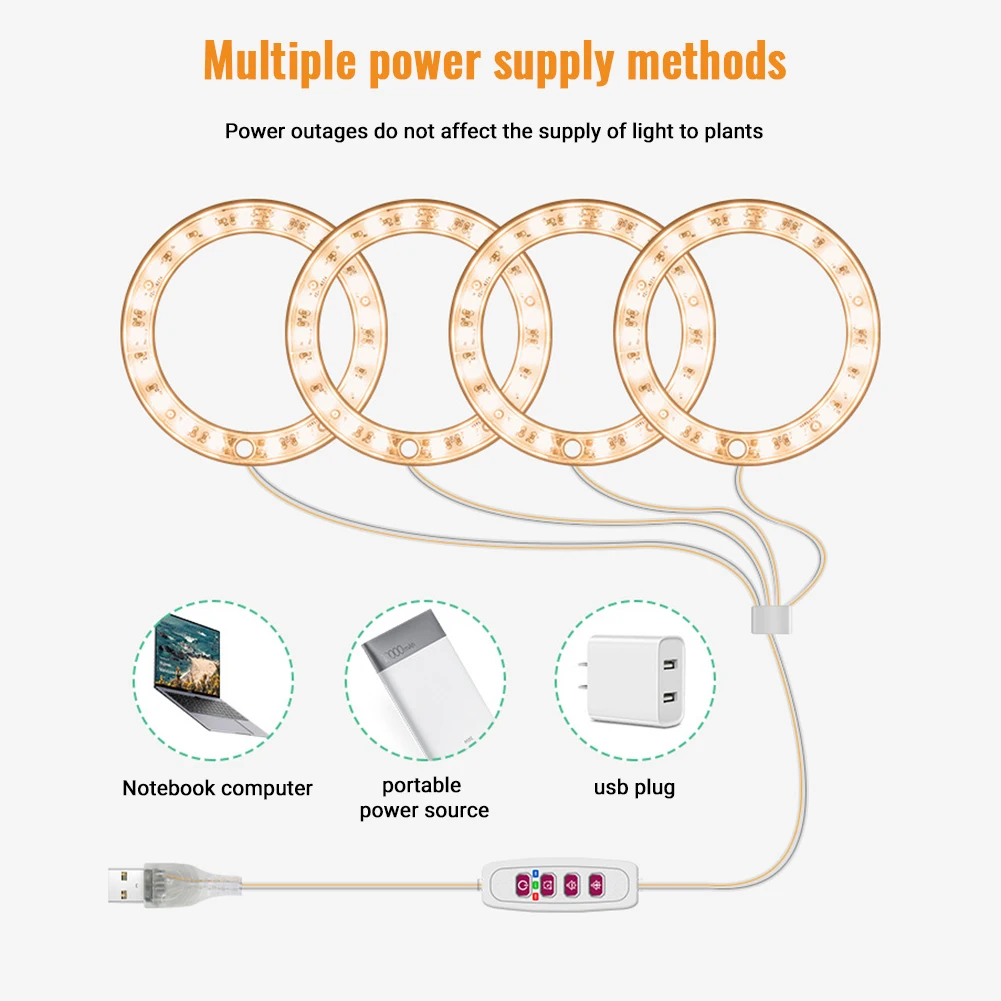 Multiple power supply methods

Power outages do not affect the supply of light to plants

Notebook computer

portable power source

usb plug