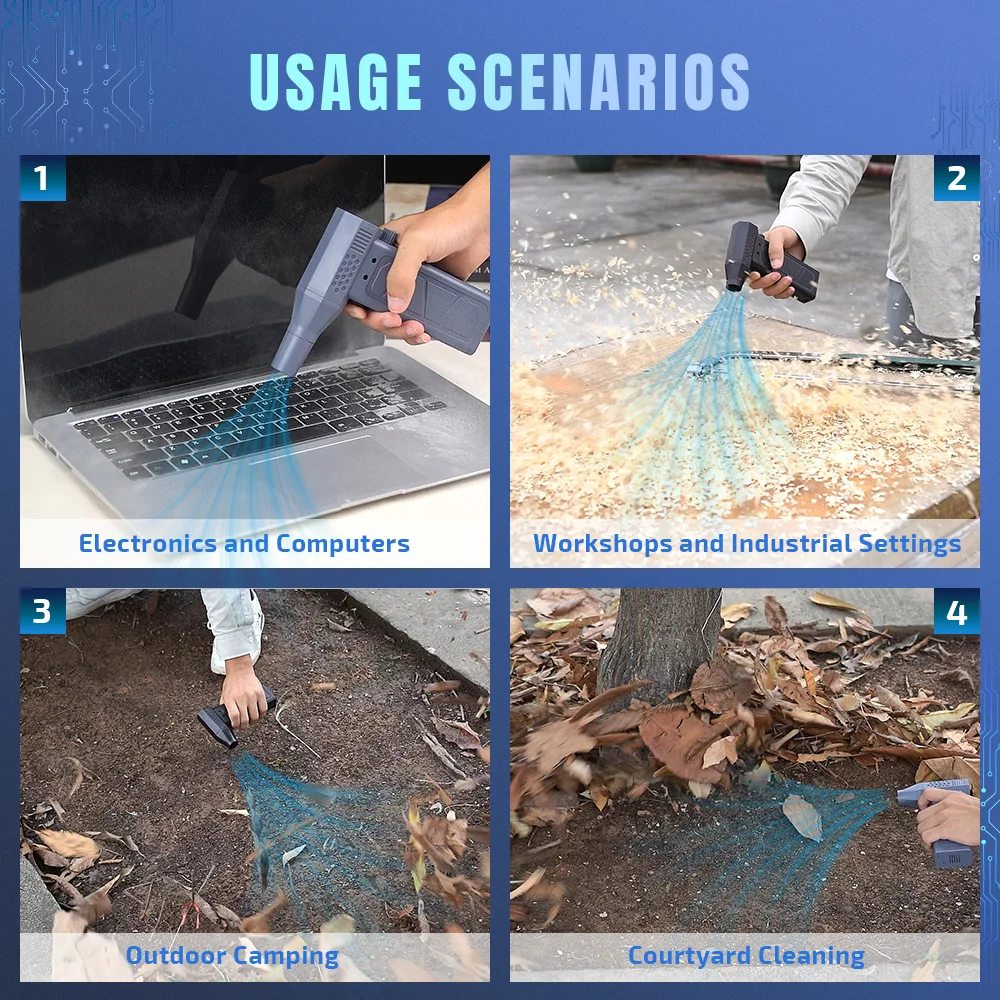 USAGE SCENARIOS

1
Electronics and Computers

2
Workshops and Industrial Settings

3
Outdoor Camping

4
Courtyard Cleaning