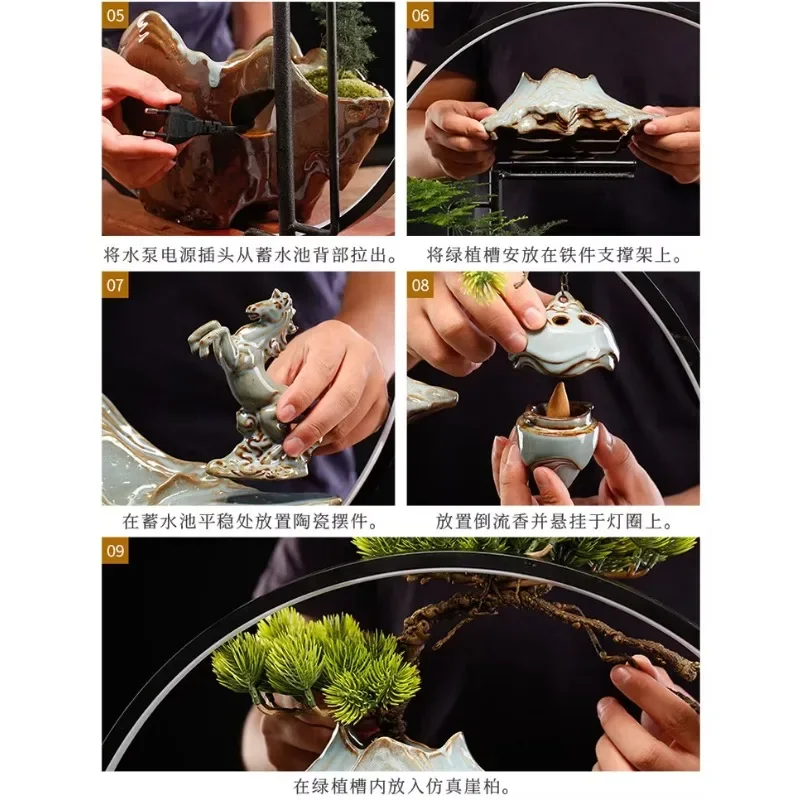 05

将水泵电源插头从蓄水池背部拉出。

06

将绿植槽安放在铁件支撑架上。

07

在蓄水池平稳处放置陶瓷摆件。

08

放置倒流香并悬挂于灯圈上。

09

在绿植槽内放入仿真崖柏。