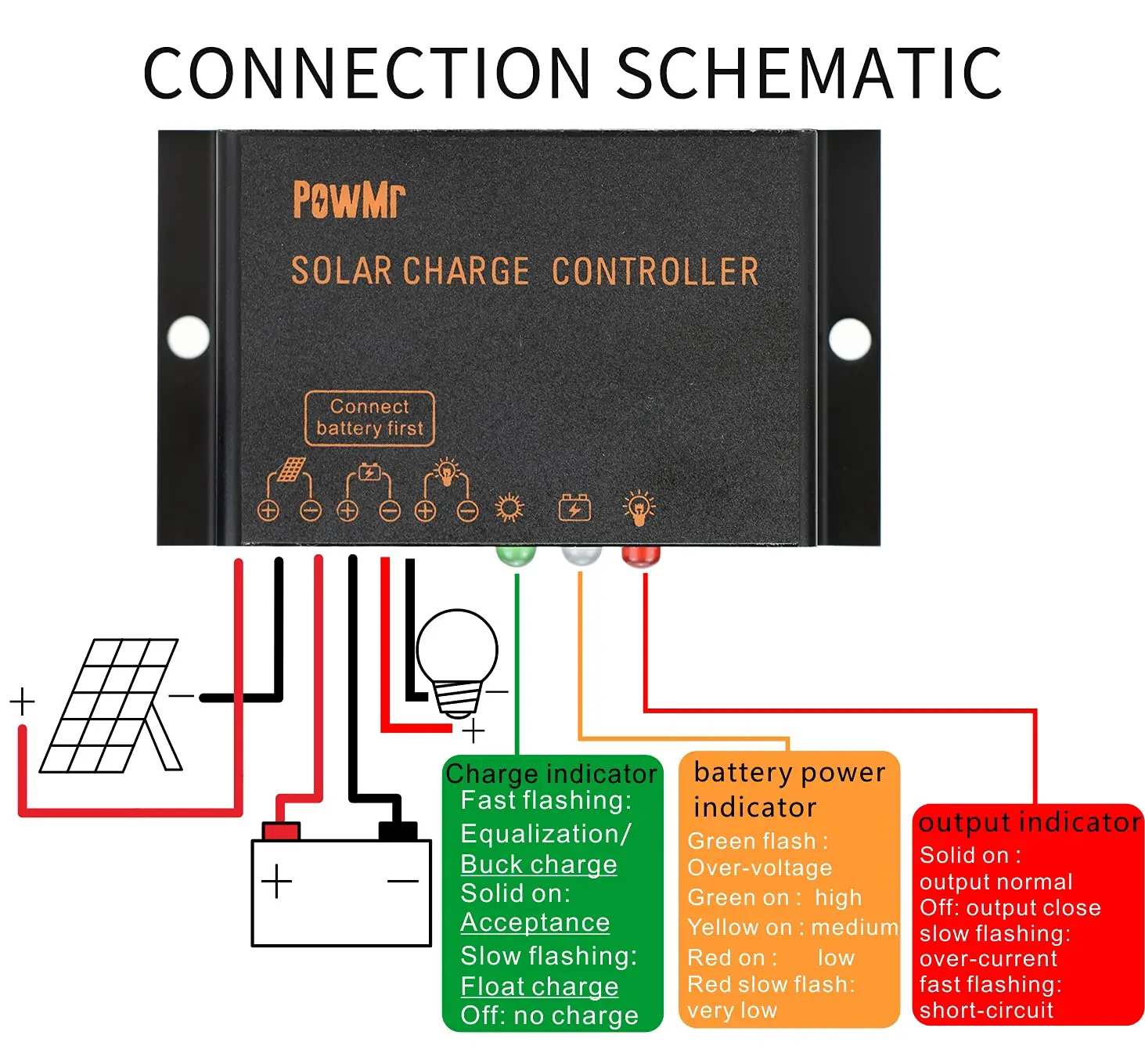 CONNECTION SCHEMATIC

PowMr

SOLAR CHARGE CONTROLLER

Connect battery first

+ − + − + −

+ −

−

+

+ −

Charge indicator
Fast flashing:
Equalization/
Buck charge
Solid on:
Acceptance
Slow flashing:
Float charge
Off: no charge

battery power indicator
Green flash :
Over-voltage
Green on : high
Yellow on : medium
Red on : low
Red slow flash:
very low

output indicator
Solid on :
output normal
Off: output close
slow flashing:
over-current
fast flashing:
short-circuit