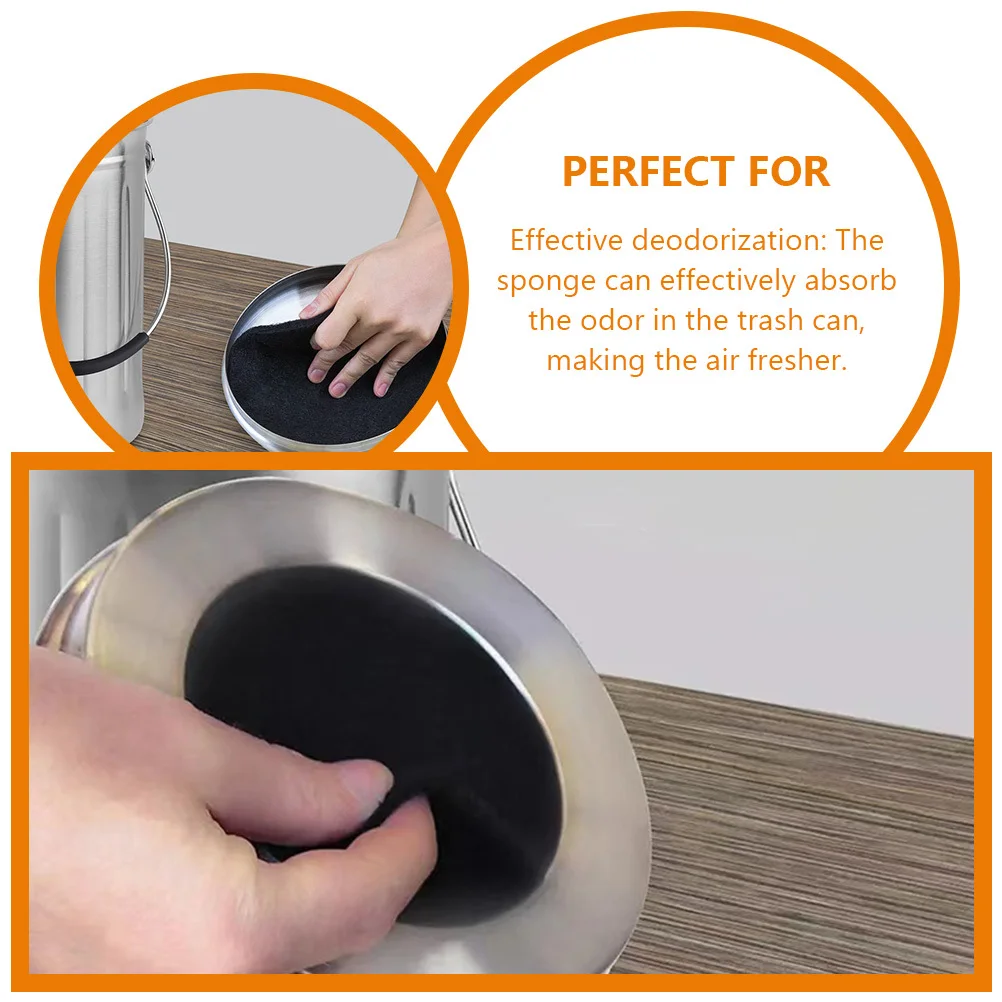 PERFECT FOR

Effective deodorization: The sponge can effectively absorb the odor in the trash can, making the air fresher.