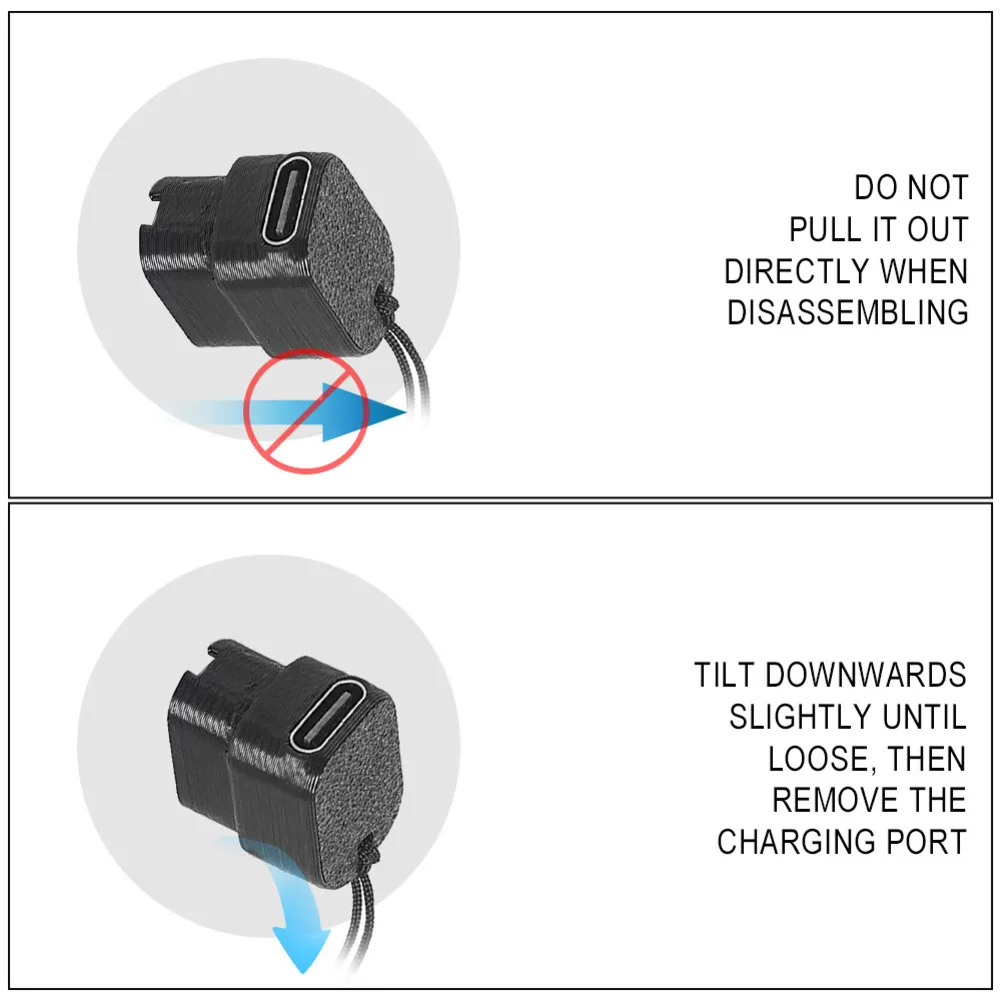 DO NOT
PULL IT OUT
DIRECTLY WHEN
DISASSEMBLING

TILT DOWNWARDS
SLIGHTLY UNTIL
LOOSE, THEN
REMOVE THE
CHARGING PORT