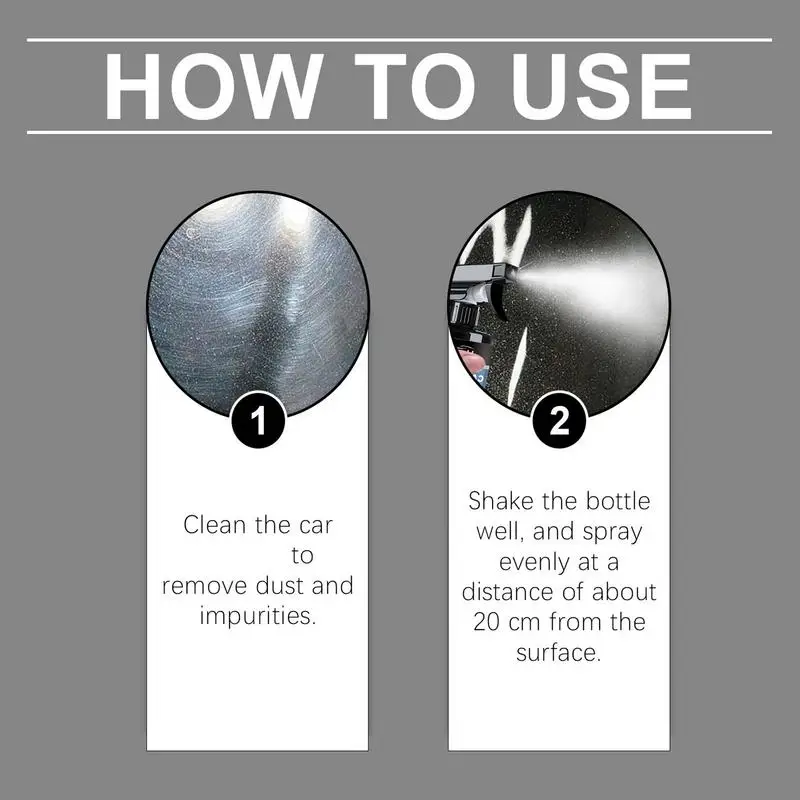 HOW TO USE

1

Clean the car to remove dust and impurities.

2

Shake the bottle well, and spray evenly at a distance of about 20 cm from the surface.