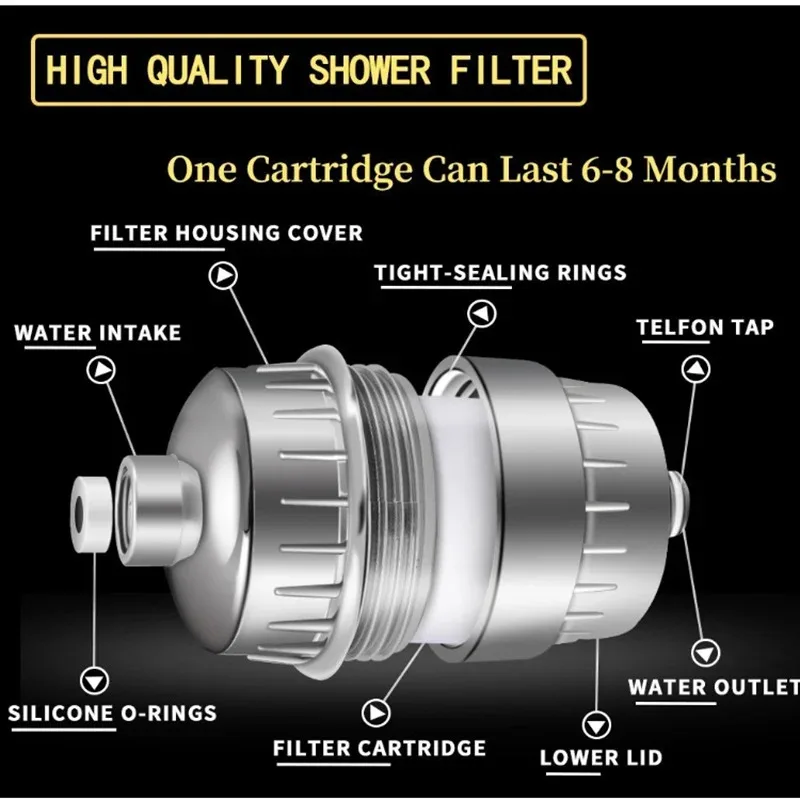 HIGH QUALITY SHOWER FILTER

One Cartridge Can Last 6-8 Months

FILTER HOUSING COVER

TIGHT-SEALING RINGS

WATER INTAKE

TELFON TAP

SILICONE O-RINGS

FILTER CARTRIDGE

LOWER LID

WATER OUTLET