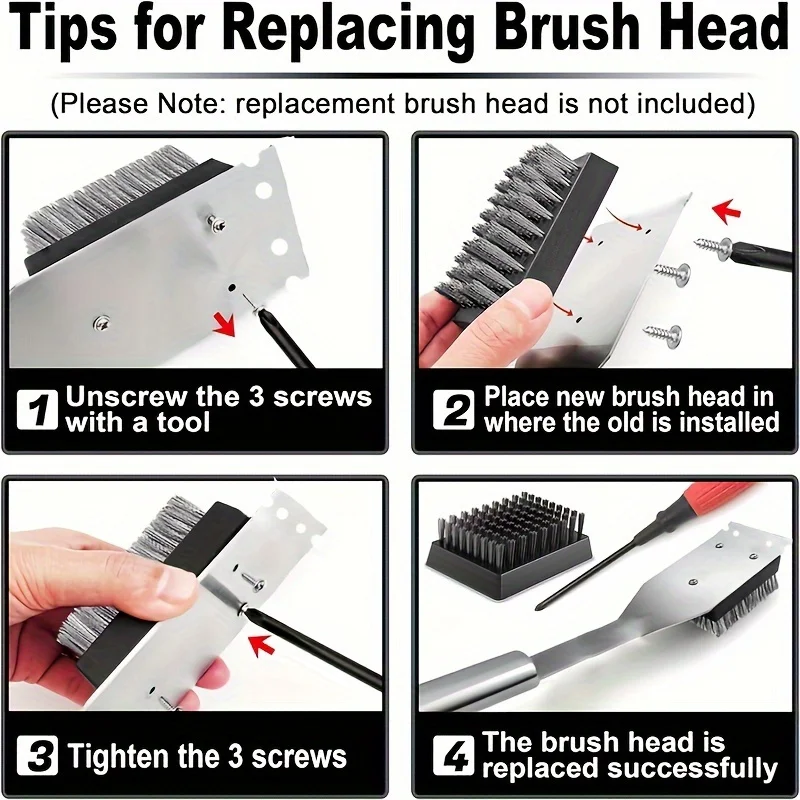 Tips for Replacing Brush Head

(Please Note: replacement brush head is not included)

1 Unscrew the 3 screws with a tool

2 Place new brush head in where the old is installed

3 Tighten the 3 screws

4 The brush head is replaced successfully