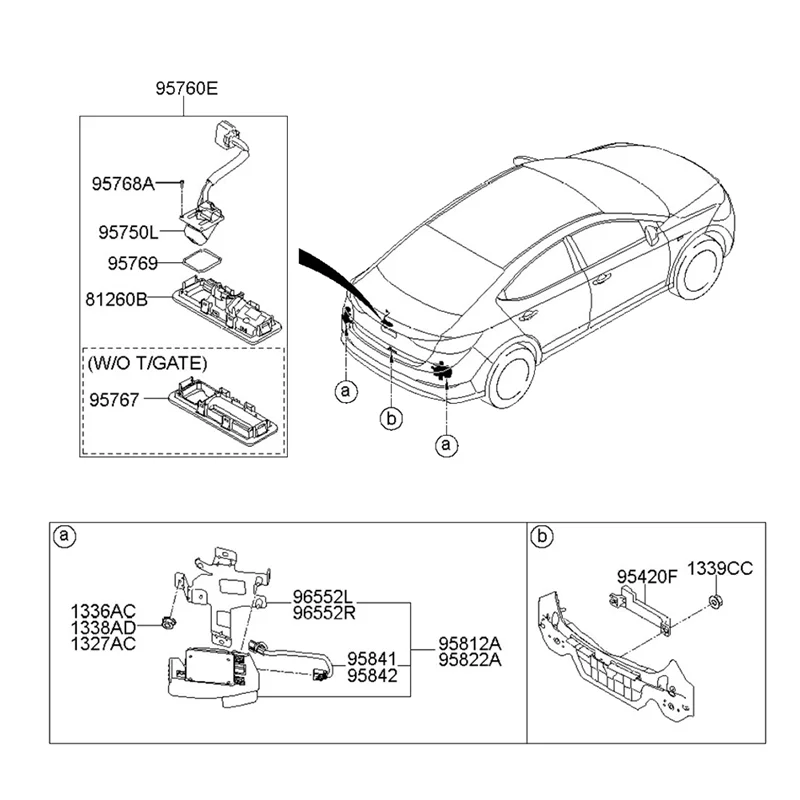 95760E

95768A

95750L

95769

81260B

(W/O T/GATE)

95767

a

b

a

a

1336AC
1338AD
1327AC

96552L
96552R

95841
95842

95812A
95822A

b

95420F

1339CC