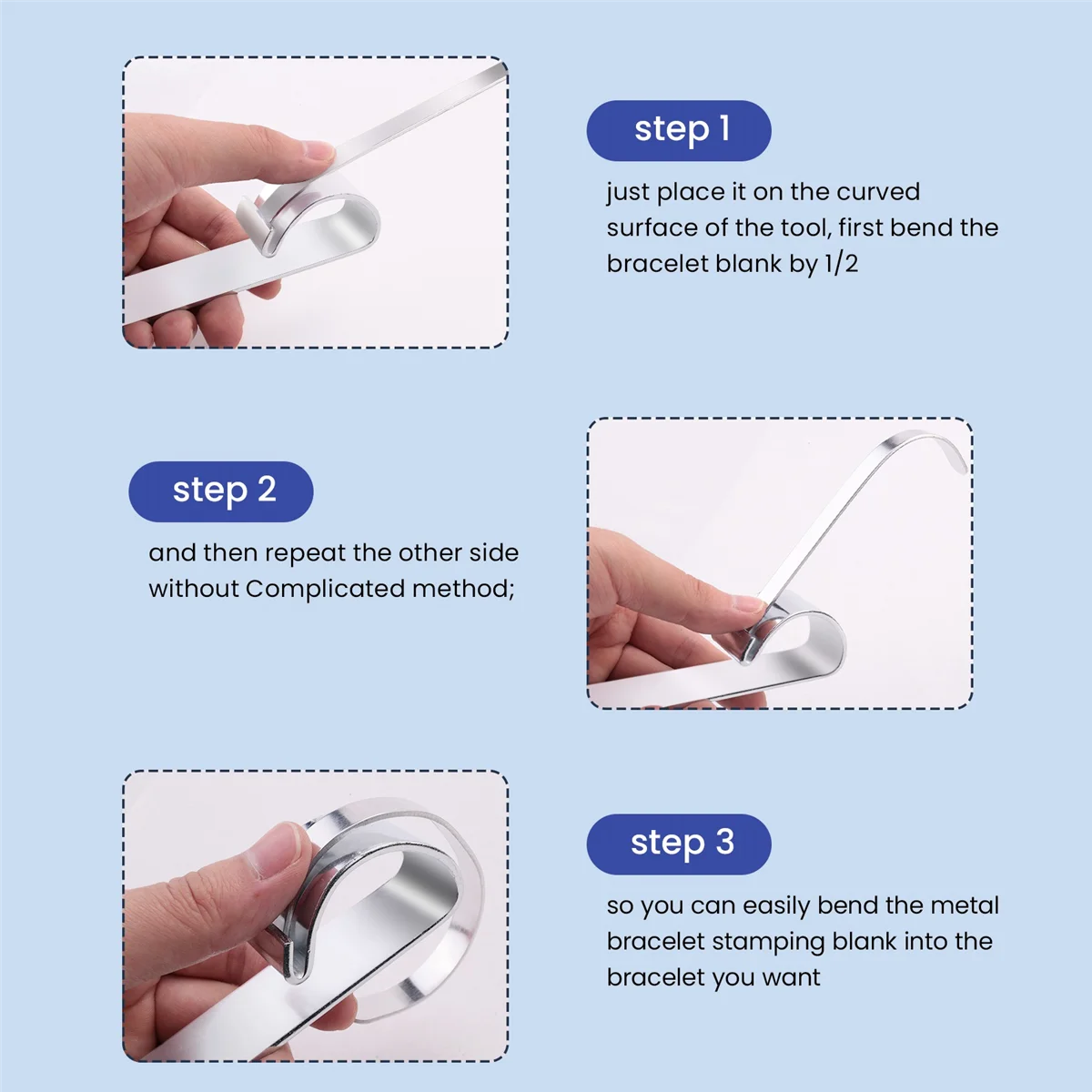 step 1

just place it on the curved surface of the tool, first bend the bracelet blank by 1/2

step 2

and then repeat the other side without Complicated method;

step 3

so you can easily bend the metal bracelet stamping blank into the bracelet you want